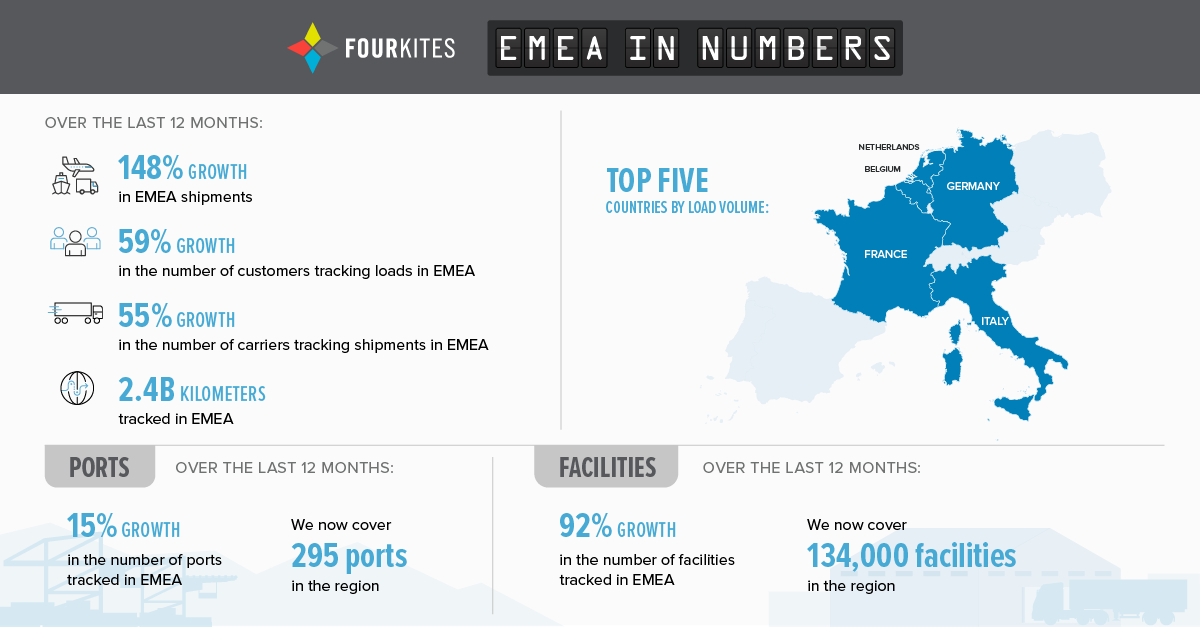 FOURKITES

EMEA IN NUMBERS

OVER THE LAST 12 MONTHS:

148% GROWTH
in EMEA shipments

59% GROWTH
in the number of customers tracking loads in EMEA

55% GROWTH
in the number of carriers tracking shipments in EMEA

2.4B KILOMETERS
tracked in EMEA

TOP FIVE
COUNTRIES BY LOAD VOLUME:

NETHERLANDS
BELGIUM
GERMANY
FRANCE
ITALY

PORTS OVER THE LAST 12 MONTHS:

15% GROWTH
in the number of ports tracked in EMEA

We now cover
295 ports
in the region

FACILITIES OVER THE LAST 12 MONTHS:

92% GROWTH
in the number of facilities tracked in EMEA

We now cover
134,000 facilities
in the region