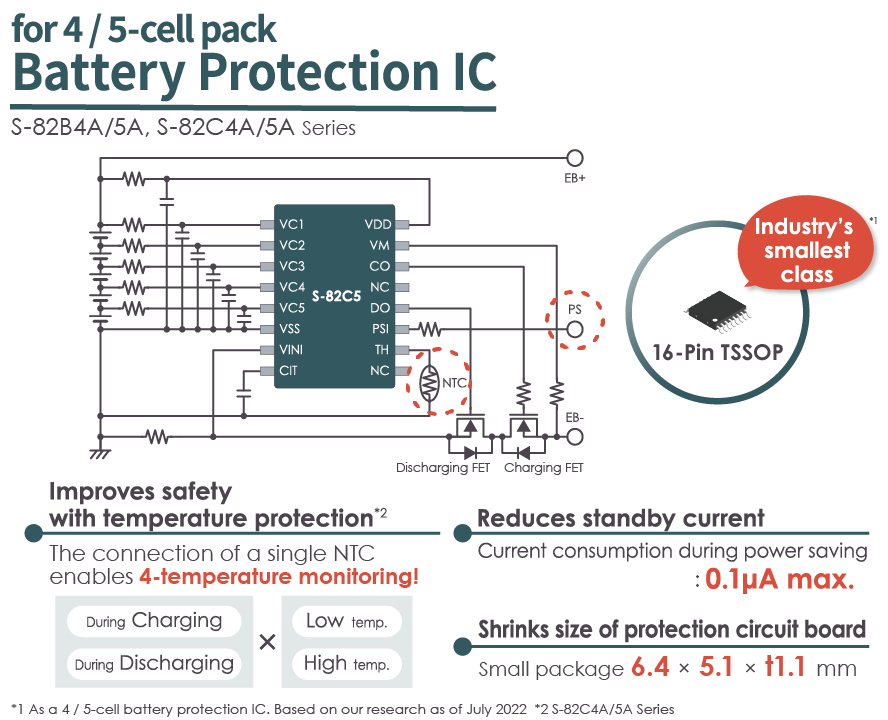 for 4 / 5-cell pack
Battery Protection IC

S-82B4A/5A, S-82C4A/5A Series

EB+

VC1
VC2
VC3
VC4
VC5
VSS
VINI
CIT

S-82C5

VDD
VM
CO
NC
DO
PSI
TH
NC

PS

NTC

EB-

Discharging FET
Charging FET

Industry's smallest class *1

16-Pin TSSOP

Improves safety with temperature protection*2

The connection of a single NTC enables 4-temperature monitoring!

During Charging
During Discharging
×
Low temp.
High temp.

Reduces standby current

Current consumption during power saving : 0.1μA max.

Shrinks size of protection circuit board

Small package 6.4 × 5.1 × t1.1 mm

*1 As a 4 / 5-cell battery protection IC. Based on our research as of July 2022 *2 S-82C4A/5A Series