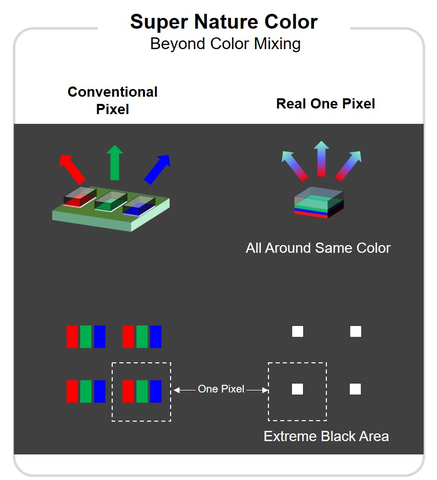 Super Nature Color
Beyond Color Mixing

Conventional Pixel

Real One Pixel

All Around Same Color

One Pixel

Extreme Black Area