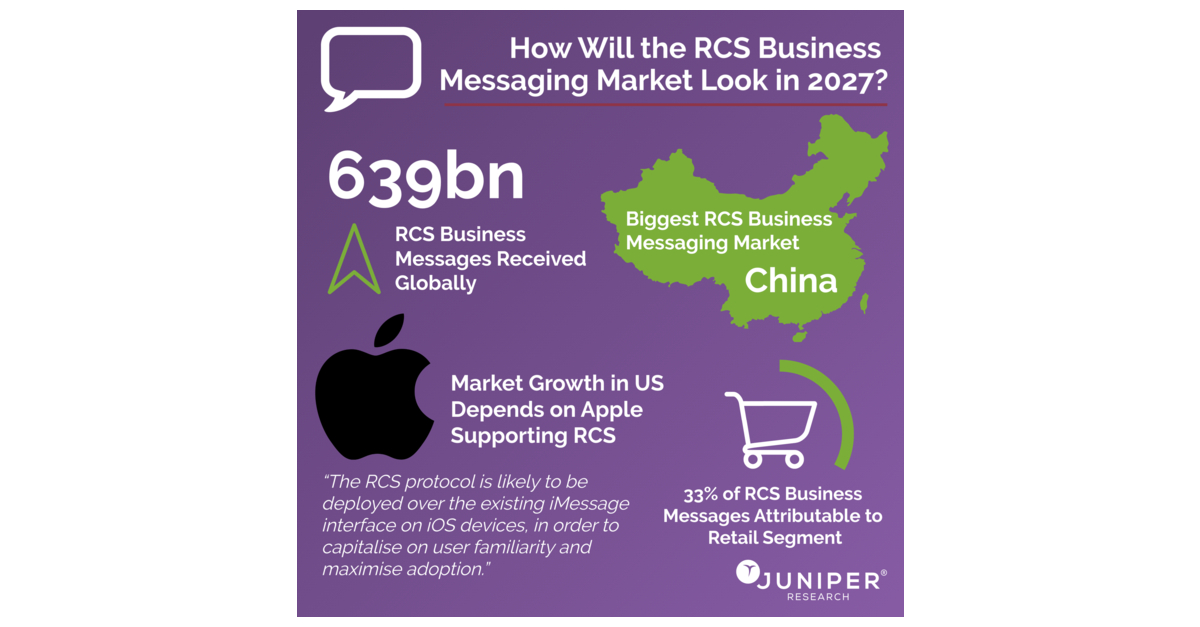 How Will the RCS Business Messaging Market Look in 2027?

639bn

RCS Business Messages Received Globally

Biggest RCS Business Messaging Market

China

Market Growth in US Depends on Apple Supporting RCS

"The RCS protocol is likely to be deployed over the existing iMessage interface on iOS devices, in order to capitalise on user familiarity and maximise adoption."

33% of RCS Business Messages Attributable to Retail Segment

JUNIPER® RESEARCH