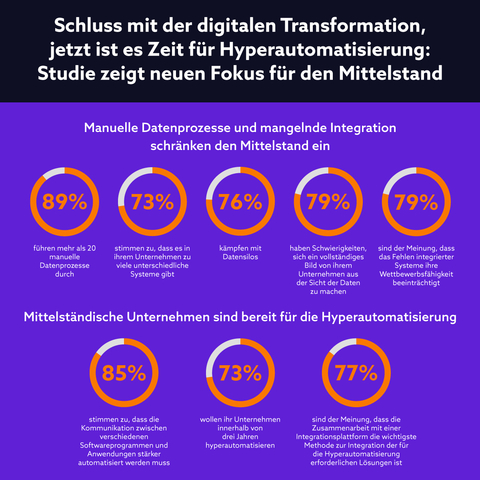 Schluss mit der digitalen Transformation, jetzt ist es Zeit für Hyperautomatisierung: Studie zeigt neuen Fokus für den Mittelstand

Manuelle Datenprozesse und mangelnde Integration schränken den Mittelstand ein

89%

führen mehr als 20 manuelle Datenprozesse durch

73%

stimmen zu, dass es in ihrem Unternehmen zu viele unterschiedliche Systeme gibt

76%

kämpfen mit Datensilos

79%

haben Schwierigkeiten, sich ein vollständiges Bild von ihrem Unternehmen aus der Sicht der Daten zu machen

79%

sind der Meinung, dass das Fehlen integrierter Systeme ihre Wettbewerbsfähigkeit beeinträchtigt

Mittelständische Unternehmen sind bereit für die Hyperautomatisierung

85%

stimmen zu, dass die Kommunikation zwischen verschiedenen Softwareprogrammen und Anwendungen stärker automatisiert werden muss

73%

wollen ihr Unternehmen innerhalb von drei Jahren hyperautomatisieren

77%

sind der Meinung, dass die Zusammenarbeit mit einer Integrationsplattform die wichtigste Methode zur Integration der für die Hyperautomatisierung erforderlichen Lösungen ist