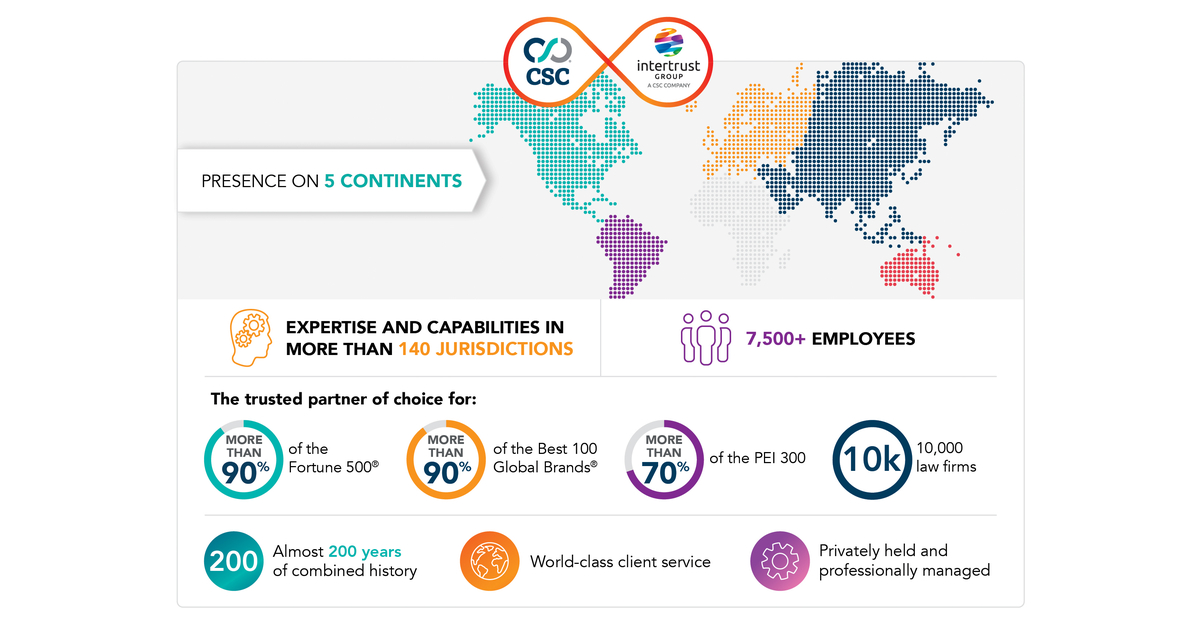 CSC

intertrust GROUP A CSC COMPANY

PRESENCE ON 5 CONTINENTS

EXPERTISE AND CAPABILITIES IN MORE THAN 140 JURISDICTIONS

7,500+ EMPLOYEES

The trusted partner of choice for:

MORE THAN 90% of the Fortune 500®

MORE THAN 90% of the Best 100 Global Brands®

MORE THAN 70% of the PEI 300

10k 10,000 law firms

200 Almost 200 years of combined history

World-class client service

Privately held and professionally managed