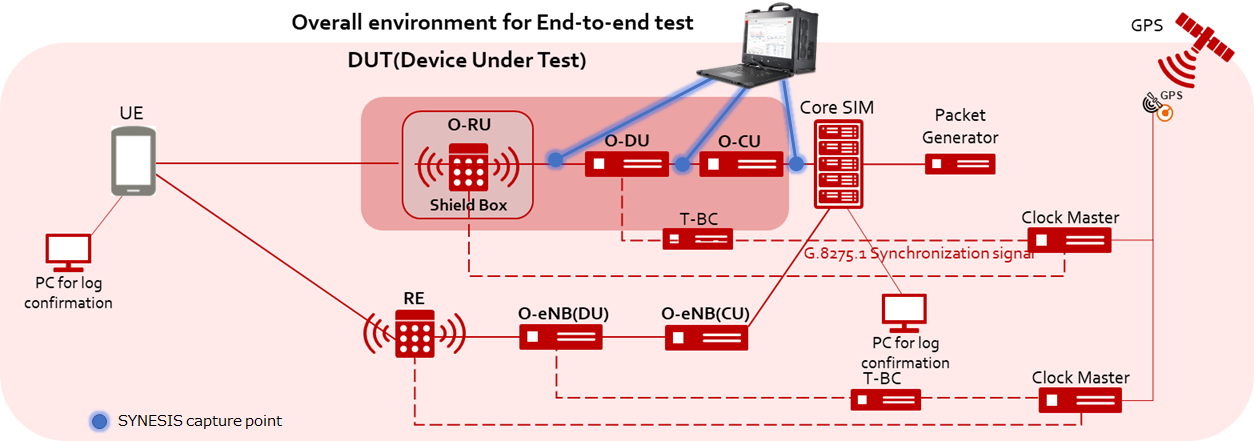 Overall environment for End-to-end test

DUT(Device Under Test)

GPS

GPS

UE

O-RU

Shield Box

O-DU

O-CU

Core SIM

Packet Generator

T-BC

Clock Master

G.8275.1 Synchronization signal

PC for log confirmation

RE

O-eNB(DU)

O-eNB(CU)

PC for log confirmation

T-BC

Clock Master

SYNESIS capture point