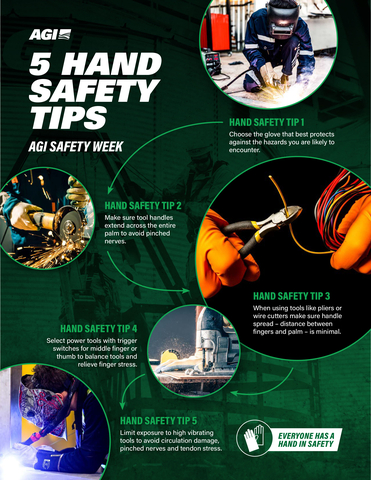 AGI

5 HAND SAFETY TIPS

AGI SAFETY WEEK

HAND SAFETY TIP 1
Choose the glove that best protects against the hazards you are likely to encounter.

HAND SAFETY TIP 2
Make sure tool handles extend across the entire palm to avoid pinched nerves.

HAND SAFETY TIP 3
When using tools like pliers or wire cutters make sure handle spread – distance between fingers and palm – is minimal.

HAND SAFETY TIP 4
Select power tools with trigger switches for middle finger or thumb to balance tools and relieve finger stress.

HAND SAFETY TIP 5
Limit exposure to high vibrating tools to avoid circulation damage, pinched nerves and tendon stress.

EVERYONE HAS A HAND IN SAFETY