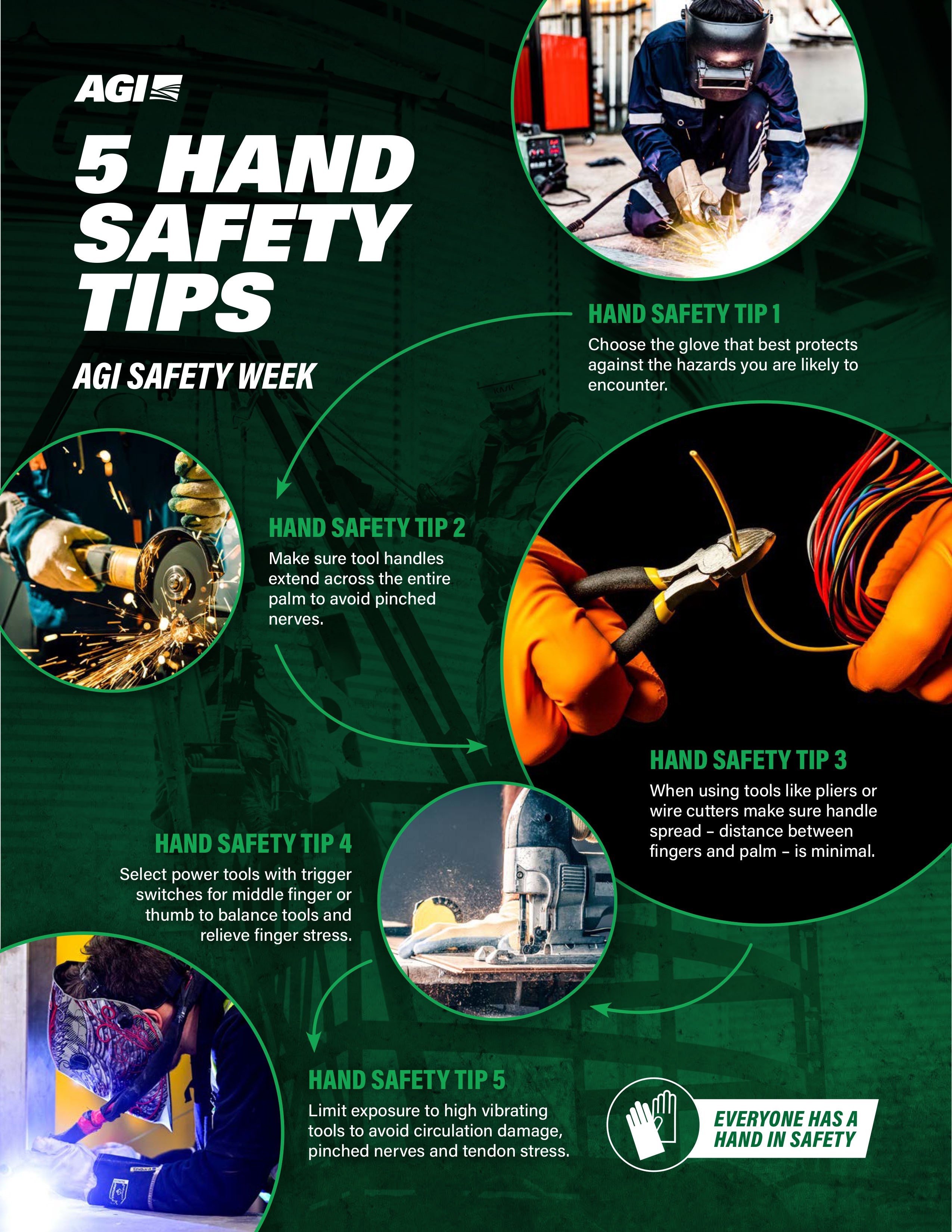 AGI

5 HAND SAFETY TIPS

AGI SAFETY WEEK

HAND SAFETY TIP 1
Choose the glove that best protects against the hazards you are likely to encounter.

HAND SAFETY TIP 2
Make sure tool handles extend across the entire palm to avoid pinched nerves.

HAND SAFETY TIP 3
When using tools like pliers or wire cutters make sure handle spread – distance between fingers and palm – is minimal.

HAND SAFETY TIP 4
Select power tools with trigger switches for middle finger or thumb to balance tools and relieve finger stress.

HAND SAFETY TIP 5
Limit exposure to high vibrating tools to avoid circulation damage, pinched nerves and tendon stress.

EVERYONE HAS A HAND IN SAFETY