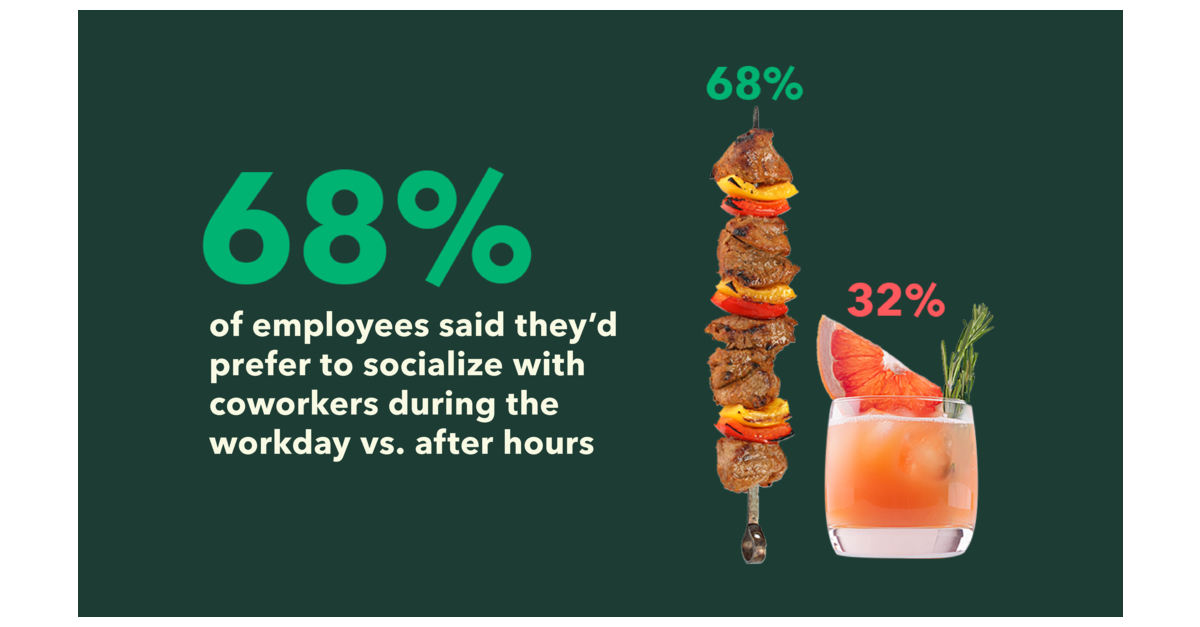 68%

of employees said they'd prefer to socialize with coworkers during the workday vs. after hours

68%

32%