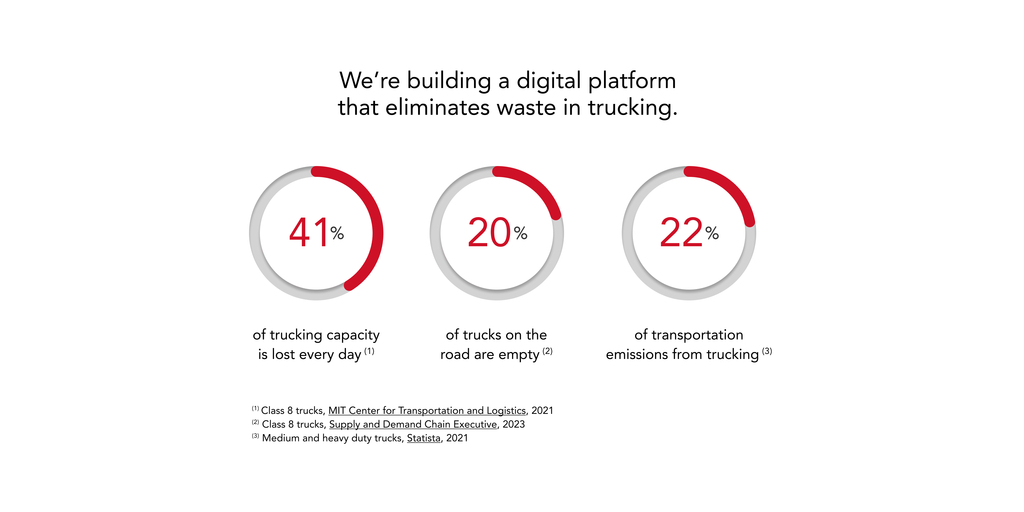 We're building a digital platform that eliminates waste in trucking.

41%

of trucking capacity is lost every day $^{(1)}$

20%

of trucks on the road are empty $^{(2)}$

22%

of transportation emissions from trucking $^{(3)}$

$^{(1)}$ Class 8 trucks, MIT Center for Transportation and Logistics, 2021
$^{(2)}$ Class 8 trucks, Supply and Demand Chain Executive, 2023
$^{(3)}$ Medium and heavy duty trucks, Statista, 2021