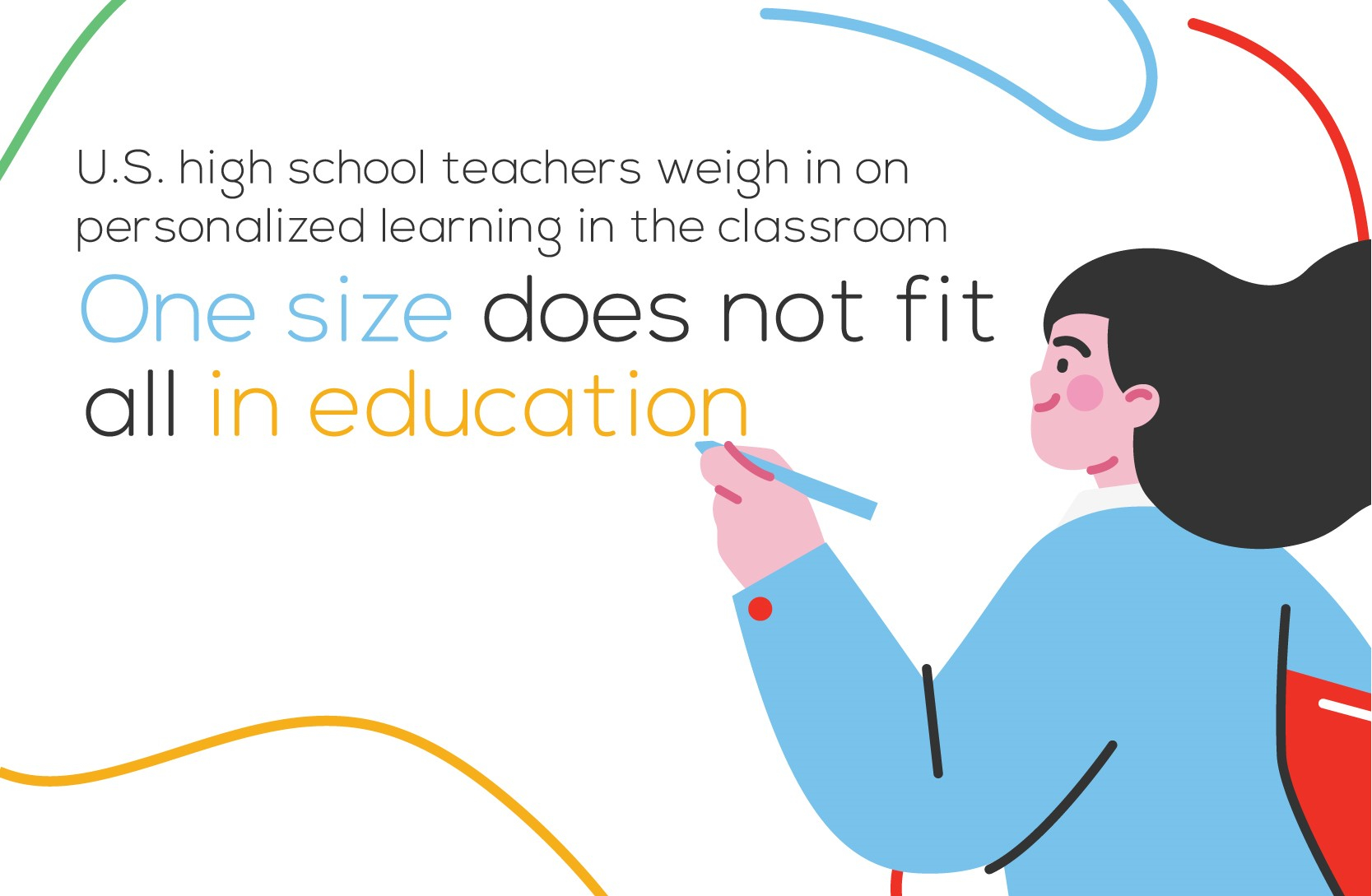 U.S. high school teachers weigh in on personalized learning in the classroom

One size does not fit all in education