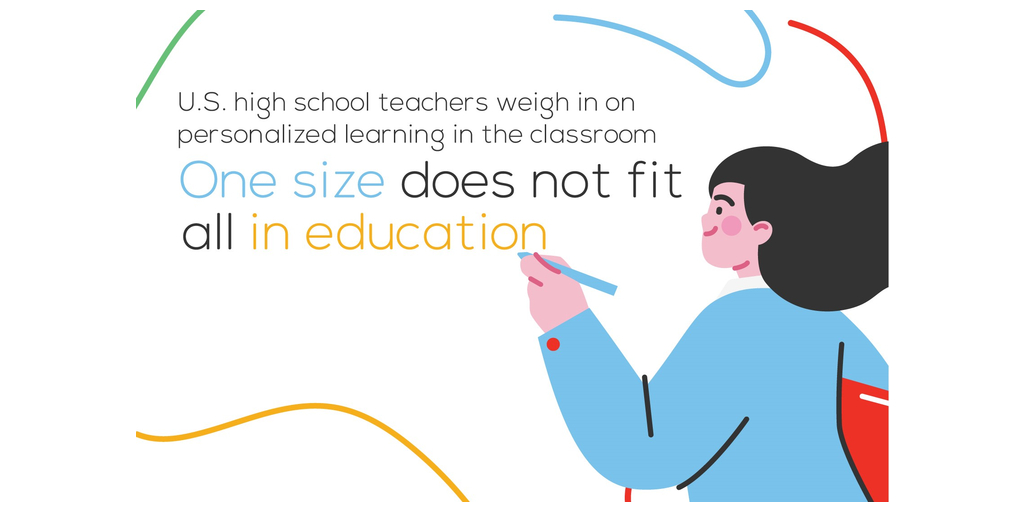 U.S. high school teachers weigh in on personalized learning in the classroom

One size does not fit all in education