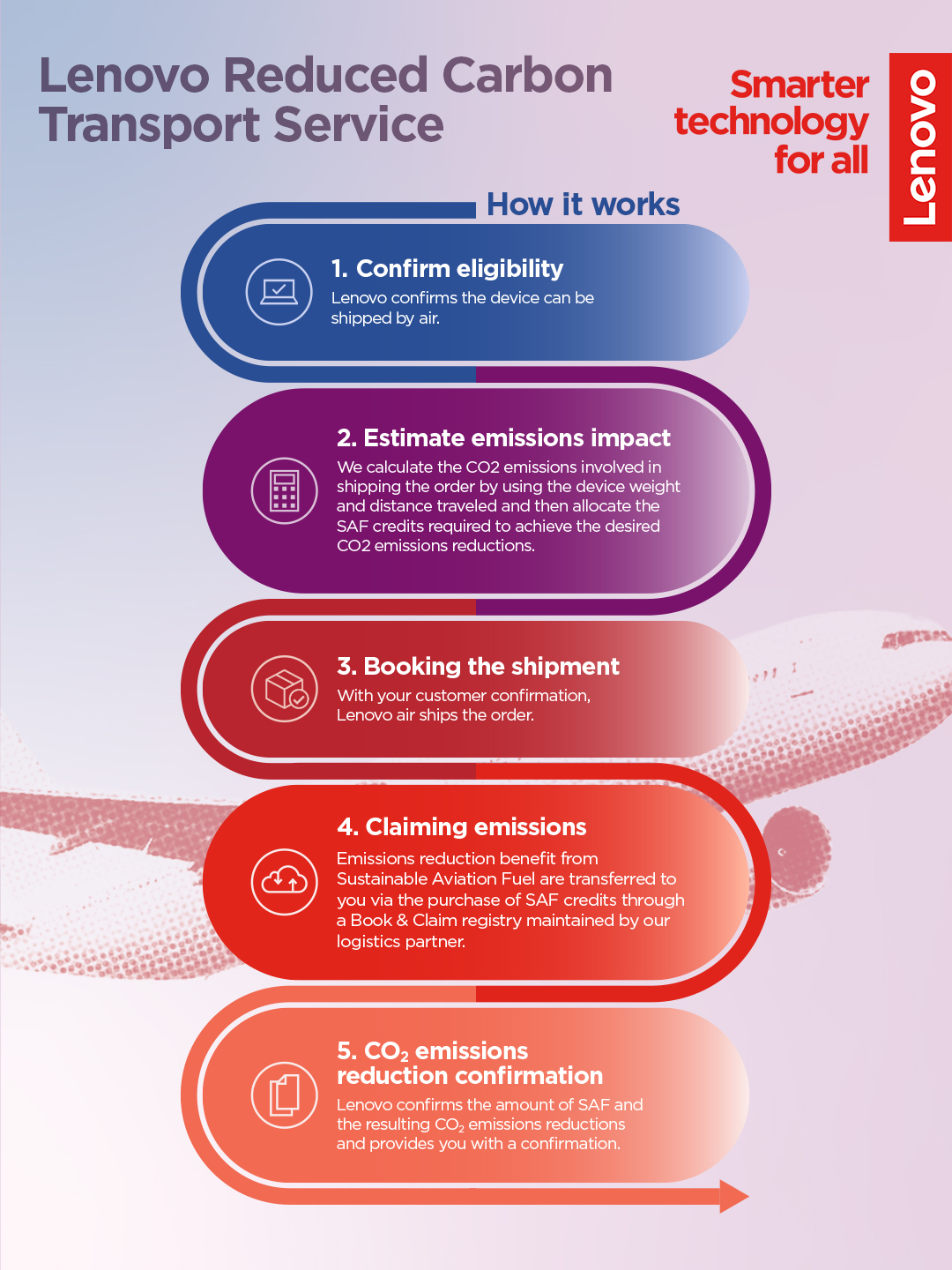 Lenovo Reduced Carbon Transport Service

Smarter technology for all

Lenovo

How it works

1. Confirm eligibility
Lenovo confirms the device can be shipped by air.

2. Estimate emissions impact
We calculate the CO2 emissions involved in shipping the order by using the device weight and distance traveled and then allocate the SAF credits required to achieve the desired CO2 emissions reductions.

3. Booking the shipment
With your customer confirmation, Lenovo air ships the order.

4. Claiming emissions
Emissions reduction benefit from Sustainable Aviation Fuel are transferred to you via the purchase of SAF credits through a Book & Claim registry maintained by our logistics partner.

5. $CO_2$ emissions reduction confirmation
Lenovo confirms the amount of SAF and the resulting $CO_2$ emissions reductions and provides you with a confirmation.