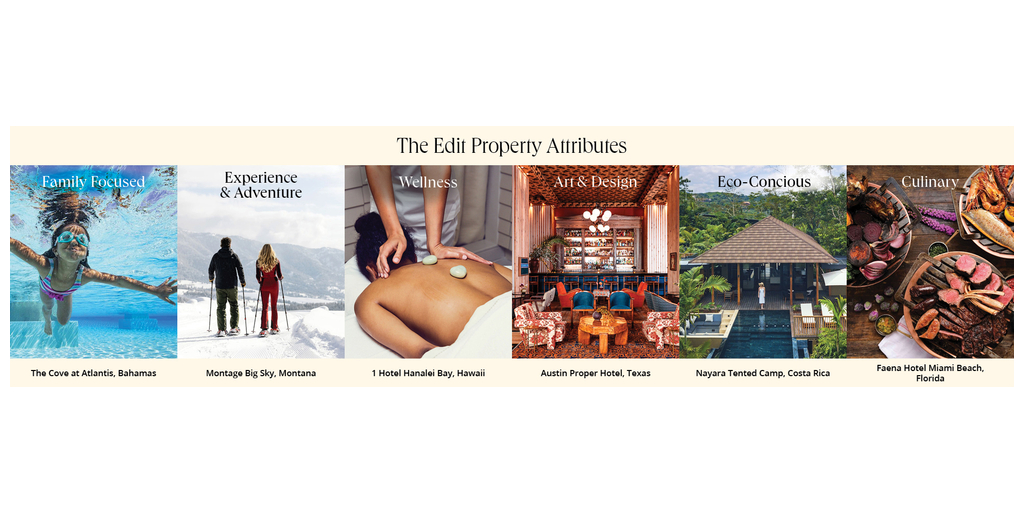 The Edit Property Attributes

Family Focused

The Cove at Atlantis, Bahamas

Experience & Adventure

Montage Big Sky, Montana

Wellness

1 Hotel Hanalei Bay, Hawaii

Art & Design

Austin Proper Hotel, Texas

Eco-Concious

Nayara Tented Camp, Costa Rica

Culinary

Faena Hotel Miami Beach, Florida