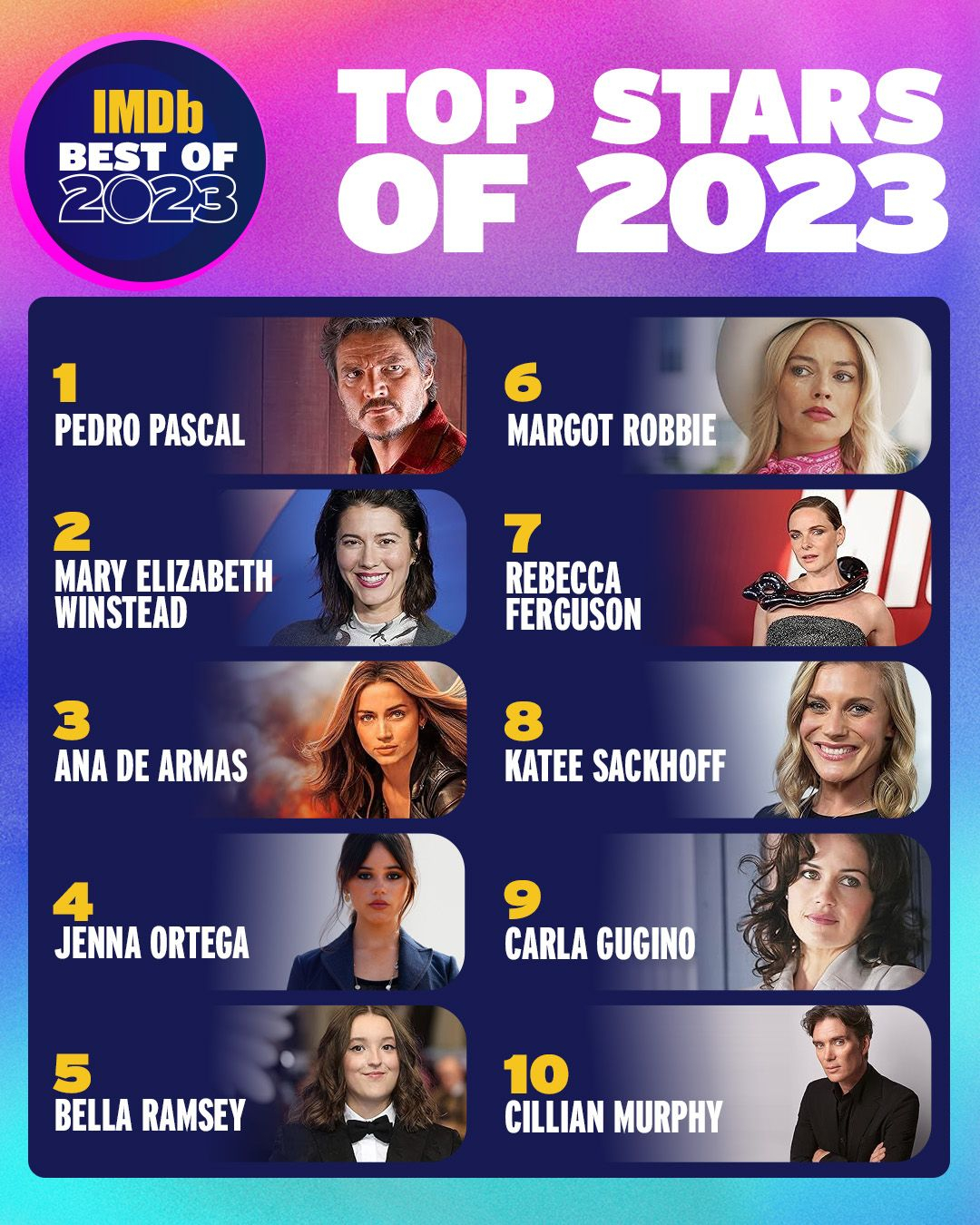 IMDb
BEST OF
2023

TOP STARS OF 2023

1
PEDRO PASCAL

2
MARY ELIZABETH WINSTEAD

3
ANA DE ARMAS

4
JENNA ORTEGA

5
BELLA RAMSEY

6
MARGOT ROBBIE

7
REBECCA FERGUSON

8
KATEE SACKHOFF

9
CARLA GUGINO

10
CILLIAN MURPHY