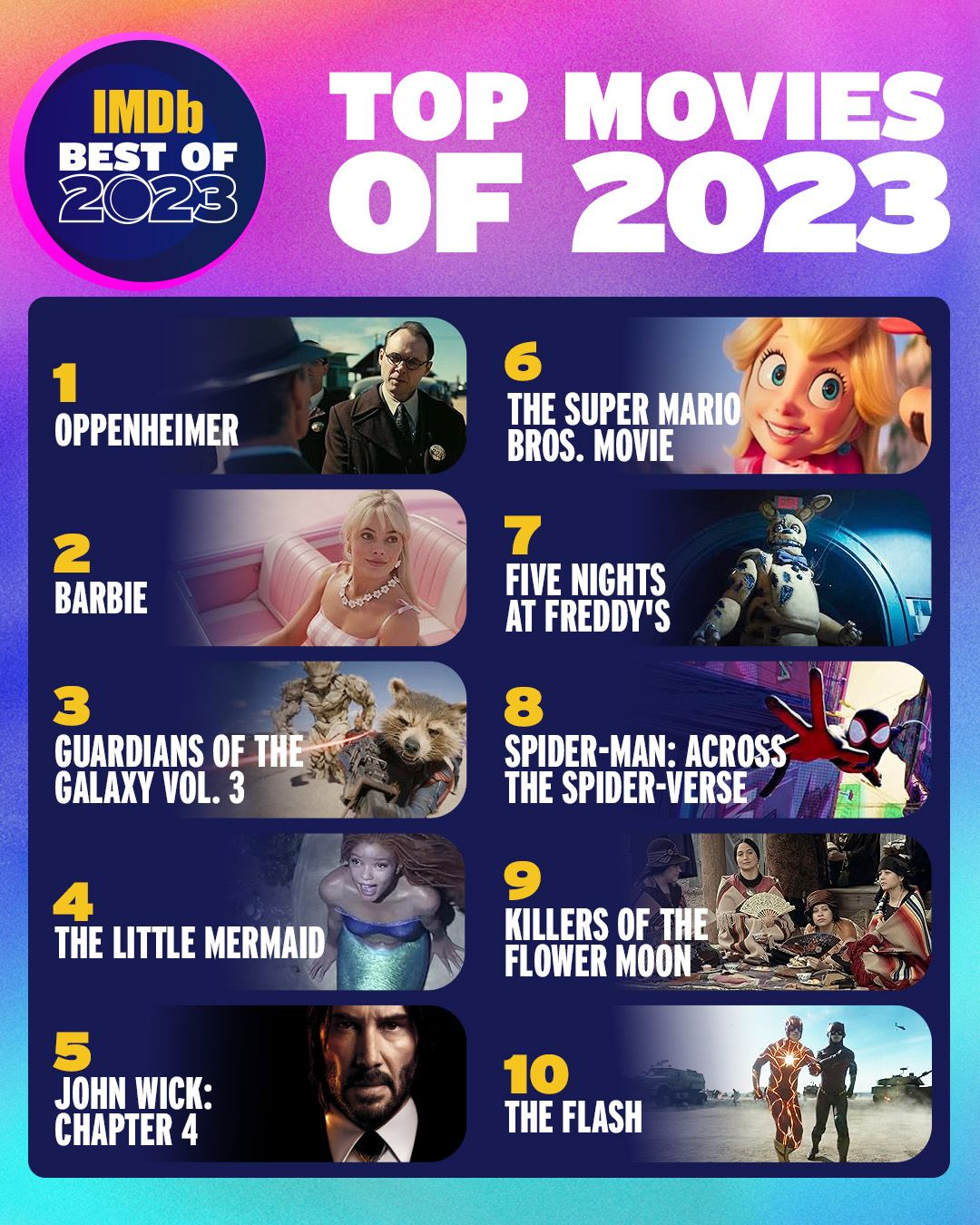 IMDb
BEST OF
2023

TOP MOVIES OF 2023

1
OPPENHEIMER

2
BARBIE

3
GUARDIANS OF THE GALAXY VOL. 3

4
THE LITTLE MERMAID

5
JOHN WICK: CHAPTER 4

6
THE SUPER MARIO BROS. MOVIE

7
FIVE NIGHTS AT FREDDY'S

8
SPIDER-MAN: ACROSS THE SPIDER-VERSE

9
KILLERS OF THE FLOWER MOON

10
THE FLASH