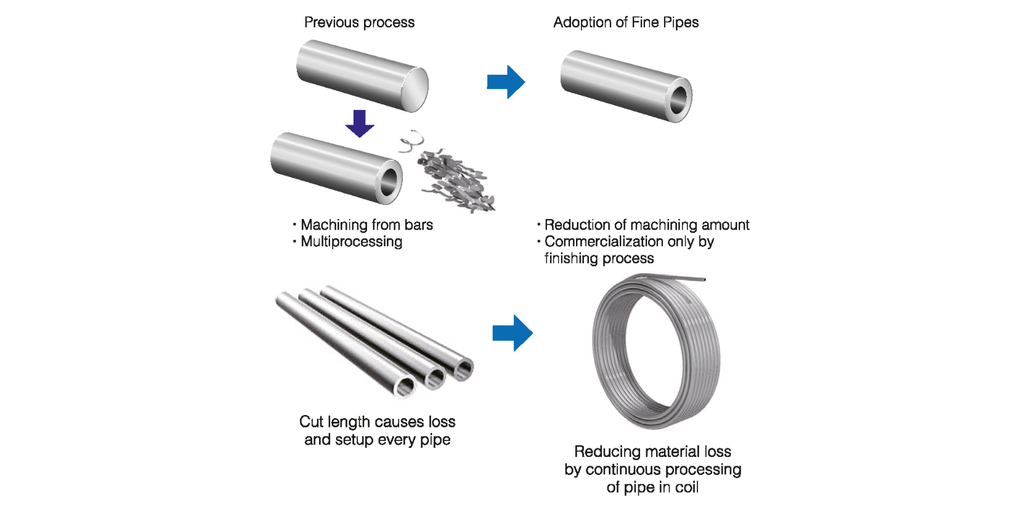 Previous process

Adoption of Fine Pipes

・Machining from bars
・Multiprocessing

・Reduction of machining amount
・Commercialization only by finishing process

Cut length causes loss and setup every pipe

Reducing material loss by continuous processing of pipe in coil