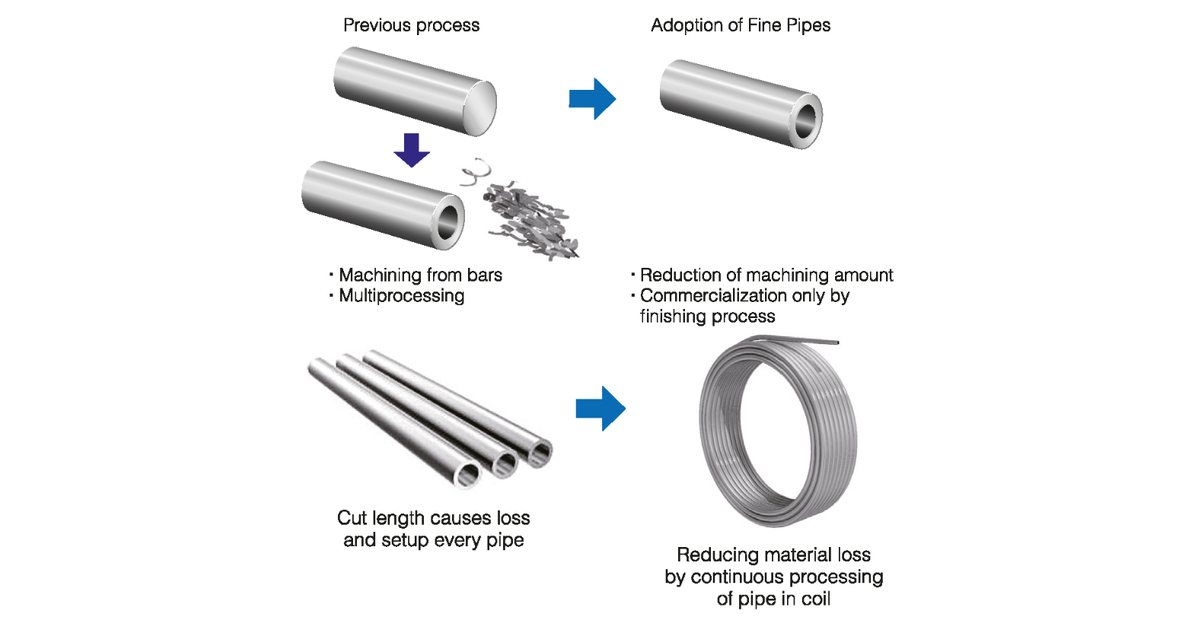 Previous process

Adoption of Fine Pipes

・Machining from bars
・Multiprocessing

・Reduction of machining amount
・Commercialization only by finishing process

Cut length causes loss and setup every pipe

Reducing material loss by continuous processing of pipe in coil