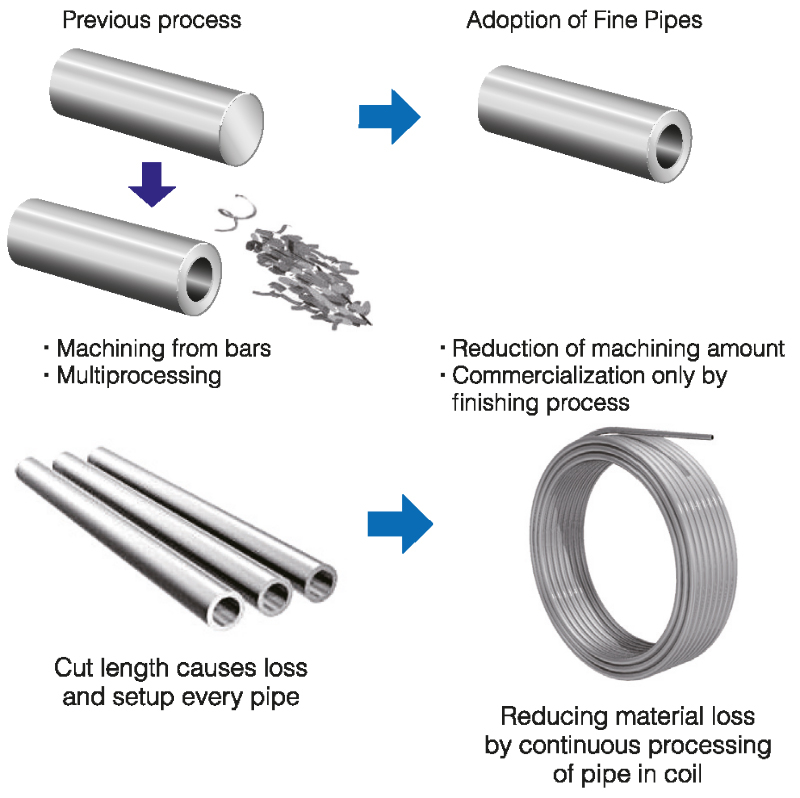 Previous process

Adoption of Fine Pipes

・Machining from bars
・Multiprocessing

・Reduction of machining amount
・Commercialization only by finishing process

Cut length causes loss and setup every pipe

Reducing material loss by continuous processing of pipe in coil