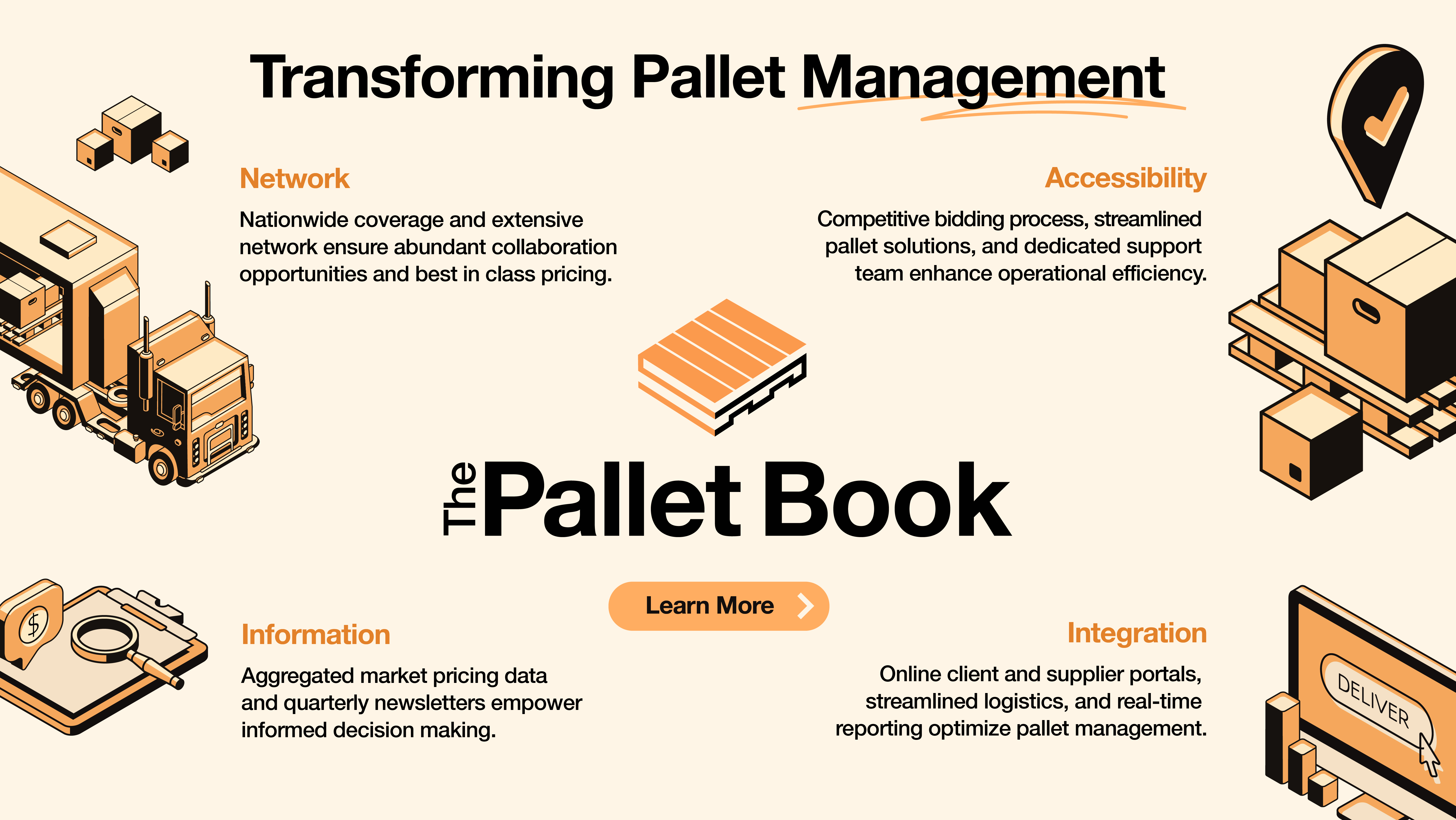 Transforming Pallet Management

Network

Nationwide coverage and extensive network ensure abundant collaboration opportunities and best in class pricing.

Accessibility

Competitive bidding process, streamlined pallet solutions, and dedicated support team enhance operational efficiency.

The Pallet Book

Learn More

Information

Aggregated market pricing data and quarterly newsletters empower informed decision making.

Integration

Online client and supplier portals, streamlined logistics, and real-time reporting optimize pallet management.

$

DELIVER