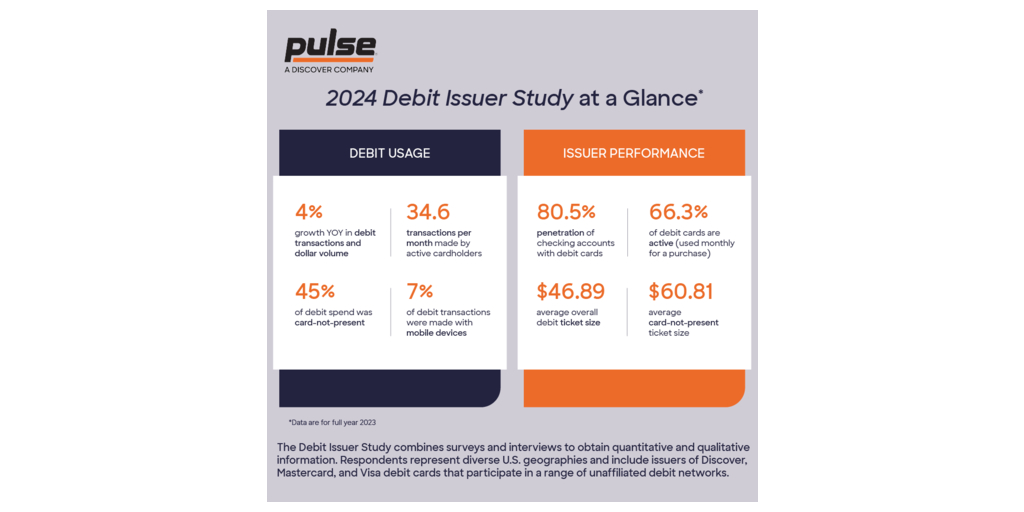 pulse
A DISCOVER COMPANY

2024 Debit Issuer Study at a Glance*

DEBIT USAGE

4%
growth YOY in debit transactions and dollar volume

34.6
transactions per month made by active cardholders

45%
of debit spend was card-not-present

7%
of debit transactions were made with mobile devices

ISSUER PERFORMANCE

80.5%
penetration of checking accounts with debit cards

66.3%
of debit cards are active (used monthly for a purchase)

$46.89
average overall debit ticket size

$60.81
average card-not-present ticket size

*Data are for full year 2023

The Debit Issuer Study combines surveys and interviews to obtain quantitative and qualitative information. Respondents represent diverse U.S. geographies and include issuers of Discover, Mastercard, and Visa debit cards that participate in a range of unaffiliated debit networks.