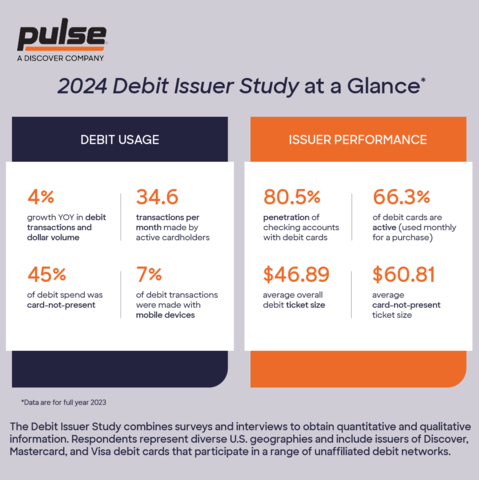 pulse
A DISCOVER COMPANY

2024 Debit Issuer Study at a Glance*

DEBIT USAGE

4%
growth YOY in debit transactions and dollar volume

34.6
transactions per month made by active cardholders

45%
of debit spend was card-not-present

7%
of debit transactions were made with mobile devices

ISSUER PERFORMANCE

80.5%
penetration of checking accounts with debit cards

66.3%
of debit cards are active (used monthly for a purchase)

$46.89
average overall debit ticket size

$60.81
average card-not-present ticket size

*Data are for full year 2023

The Debit Issuer Study combines surveys and interviews to obtain quantitative and qualitative information. Respondents represent diverse U.S. geographies and include issuers of Discover, Mastercard, and Visa debit cards that participate in a range of unaffiliated debit networks.