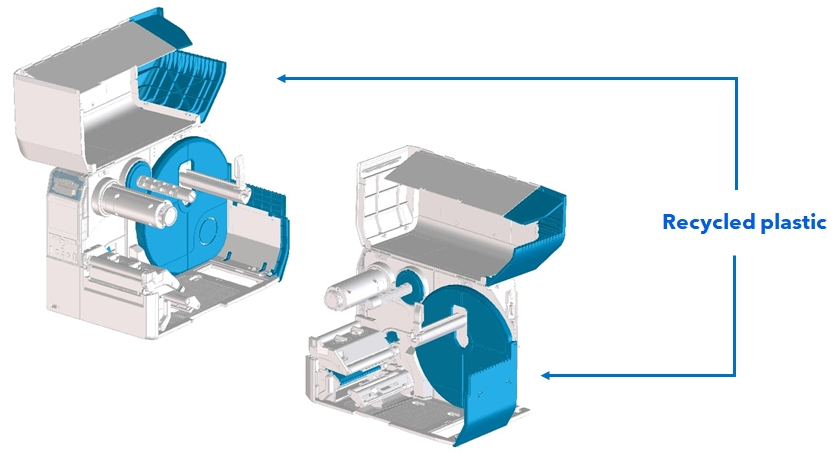 Recycled plastic