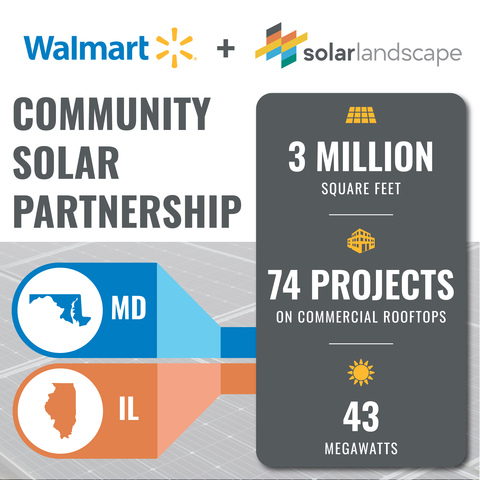 Walmart + solarlandscape

COMMUNITY SOLAR PARTNERSHIP

MD

IL

3 MILLION
SQUARE FEET

74 PROJECTS
ON COMMERCIAL ROOFTOPS

43
MEGAWATTS