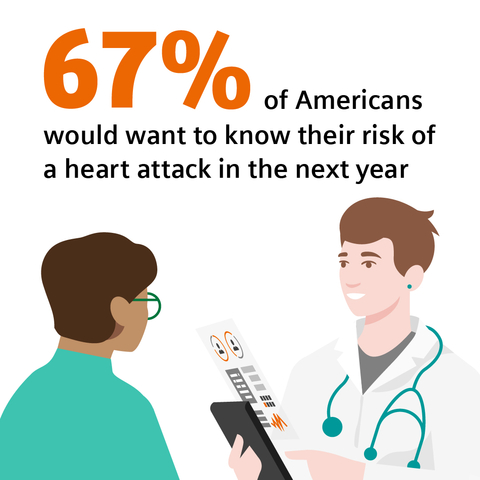 67% of Americans would want to know their risk of a heart attack in the next year