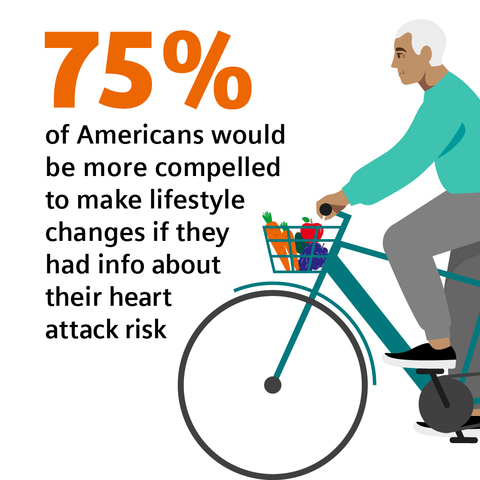 75%

of Americans would be more compelled to make lifestyle changes if they had info about their heart attack risk