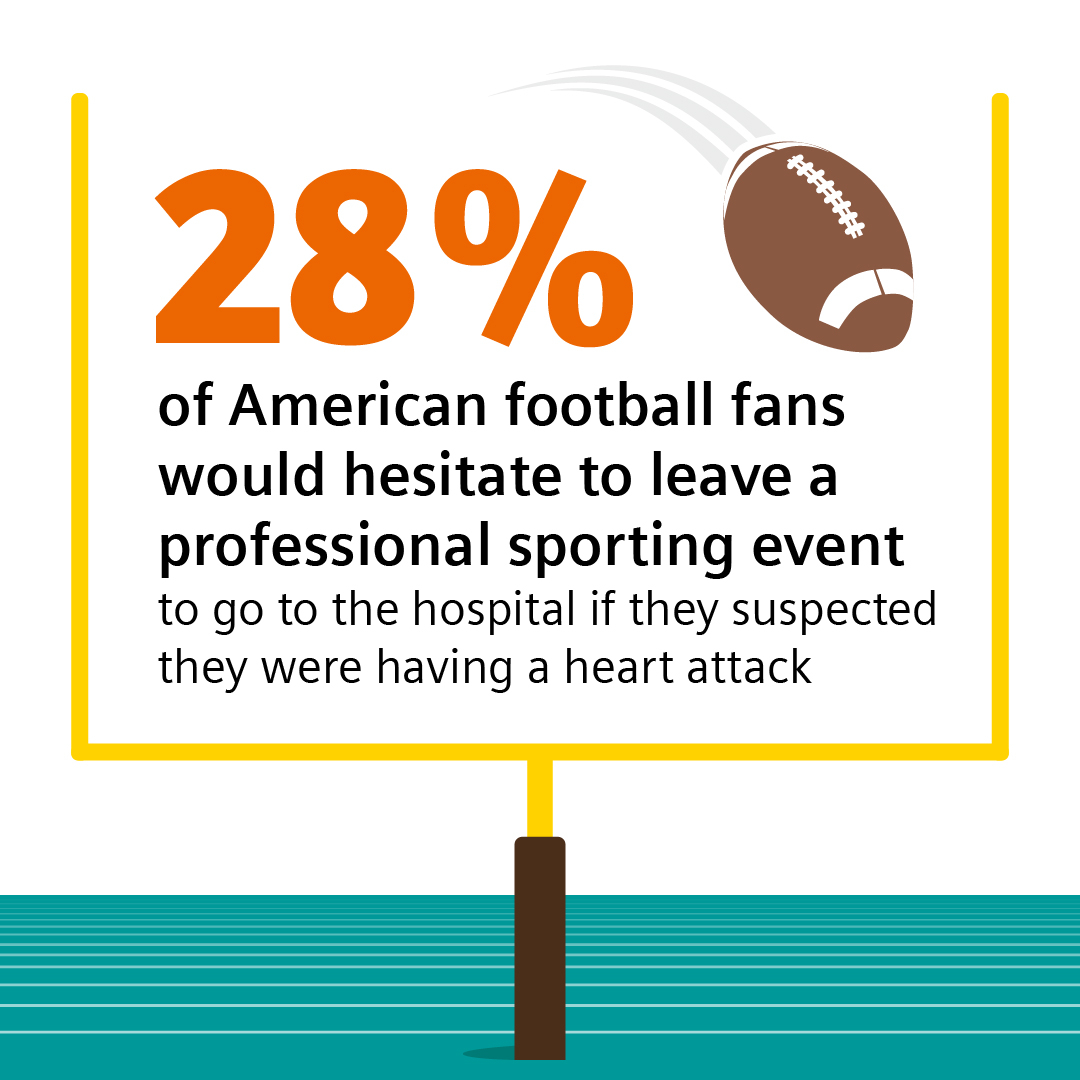 28%

of American football fans would hesitate to leave a professional sporting event to go to the hospital if they suspected they were having a heart attack