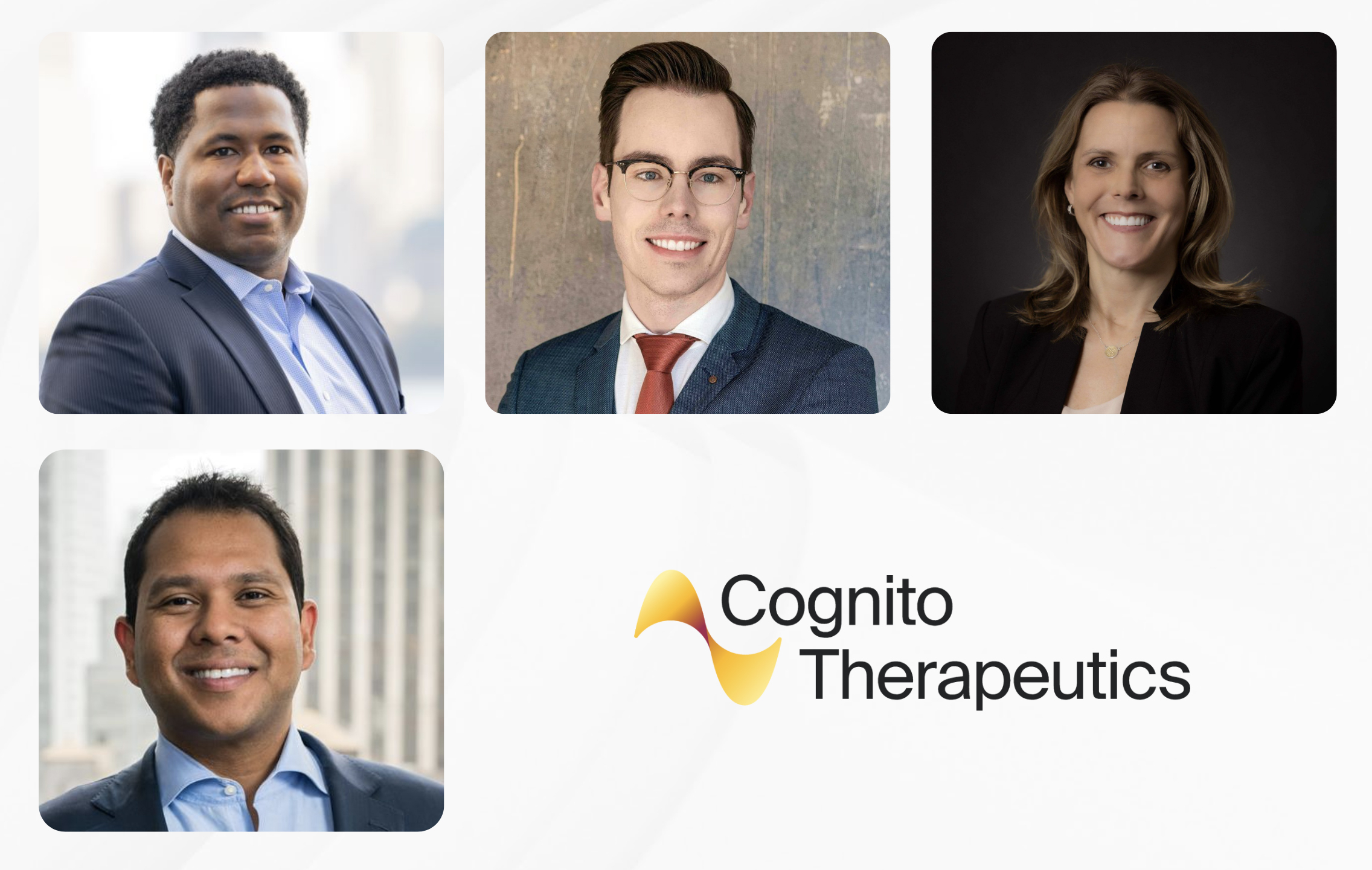 Cognito
Therapeutics