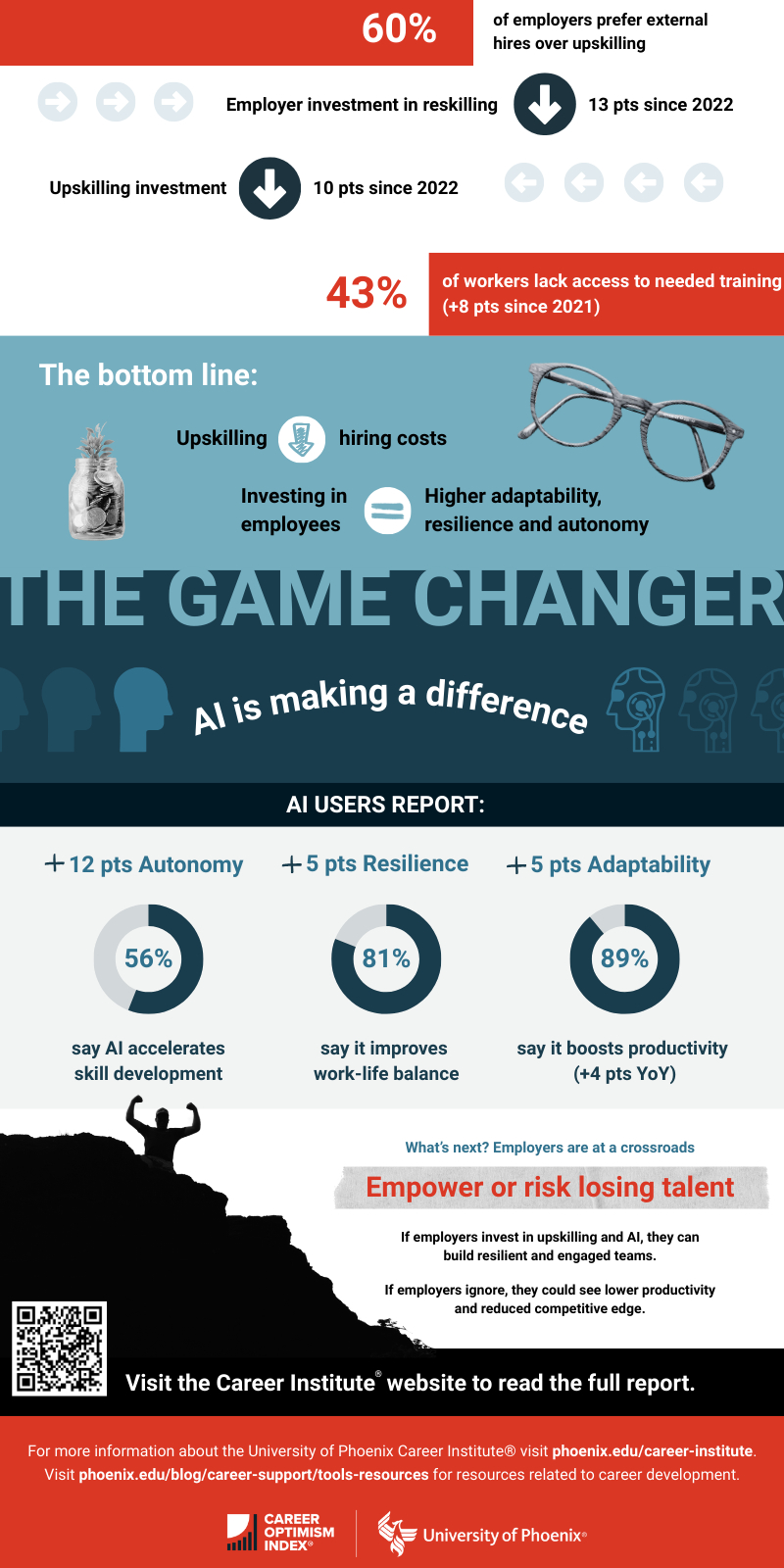 60% of employers prefer external hires over upskilling

Employer investment in reskilling 13 pts since 2022

Upskilling investment 10 pts since 2022

43% of workers lack access to needed training (+8 pts since 2021)

The bottom line:

Upskilling hiring costs

Investing in employees Higher adaptability, resilience and autonomy

THE GAME CHANGER

AI is making a difference

AI USERS REPORT:

+12 pts Autonomy

56%

say AI accelerates skill development

+5 pts Resilience

81%

say it improves work-life balance

+5 pts Adaptability

89%

say it boosts productivity (+4 pts YoY)

What's next? Employers are at a crossroads

Empower or risk losing talent

If employers invest in upskilling and AI, they can build resilient and engaged teams.

If employers ignore, they could see lower productivity and reduced competitive edge.

Visit the Career Institute® website to read the full report.

For more information about the University of Phoenix Career Institute® visit phoenix.edu/career-institute. Visit phoenix.edu/blog/career-support/tools-resources for resources related to career development.

CAREER OPTIMISM INDEX®

University of Phoenix®