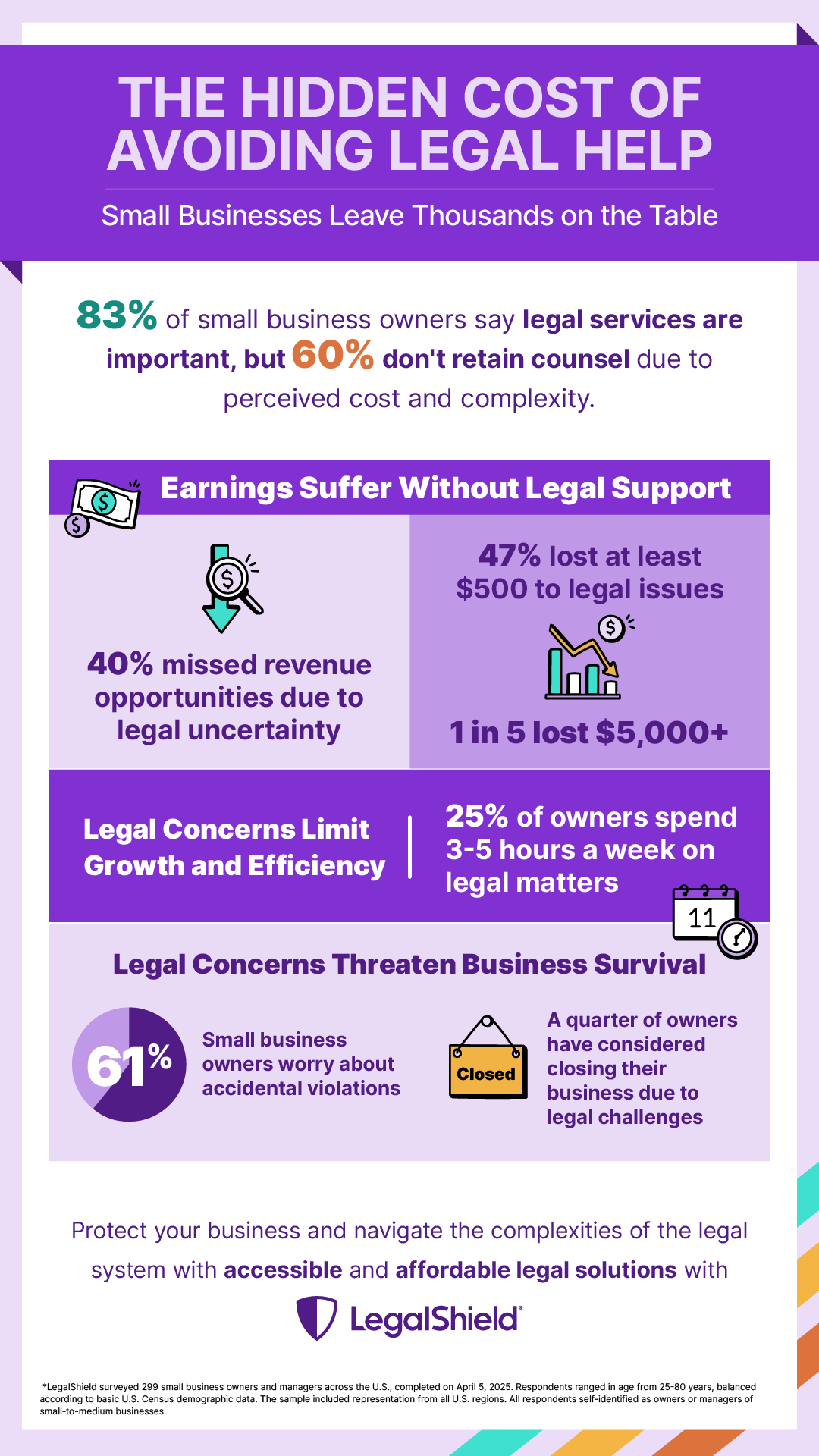 THE HIDDEN COST OF AVOIDING LEGAL HELP

Small Businesses Leave Thousands on the Table

83% of small business owners say legal services are important, but 60% don't retain counsel due to perceived cost and complexity.

Earnings Suffer Without Legal Support

40% missed revenue opportunities due to legal uncertainty

47% lost at least $500 to legal issues

1 in 5 lost $5,000+

Legal Concerns Limit Growth and Efficiency

25% of owners spend 3-5 hours a week on legal matters

11

Legal Concerns Threaten Business Survival

61%

Small business owners worry about accidental violations

Closed

A quarter of owners have considered closing their business due to legal challenges

Protect your business and navigate the complexities of the legal system with accessible and affordable legal solutions with

LegalShield

*LegalShield surveyed 299 small business owners and managers across the U.S., completed on April 5, 2025. Respondents ranged in age from 25-80 years, balanced according to basic U.S. Census demographic data. The sample included representation from all U.S. regions. All respondents self-identified as owners or managers of small-to-medium businesses.