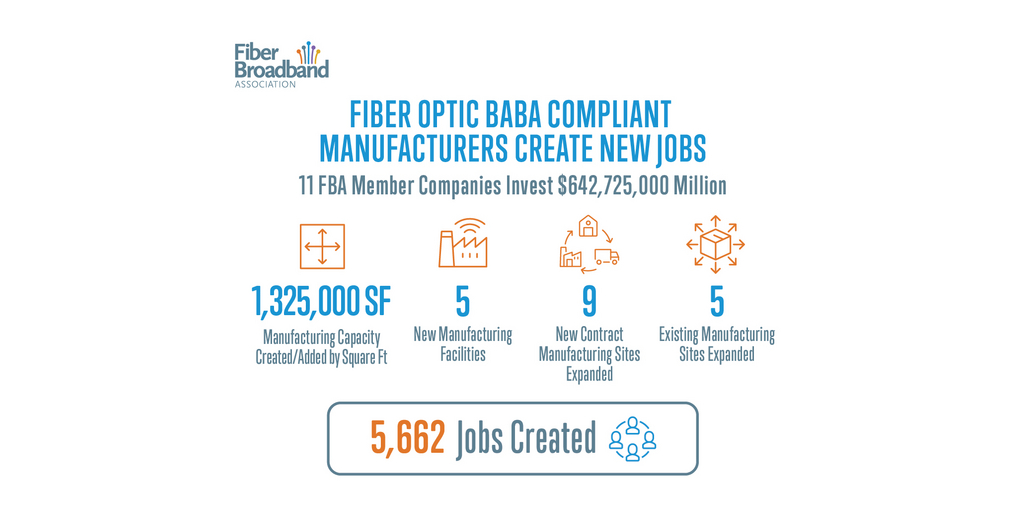 Fiber Broadband ASSOCIATION

FIBER OPTIC BABA COMPLIANT MANUFACTURERS CREATE NEW JOBS

11 FBA Member Companies Invest $642,725,000 Million

1,325,000 SF
Manufacturing Capacity Created/Added by Square Ft

5
New Manufacturing Facilities

9
New Contract Manufacturing Sites Expanded

5
Existing Manufacturing Sites Expanded

5,662 Jobs Created