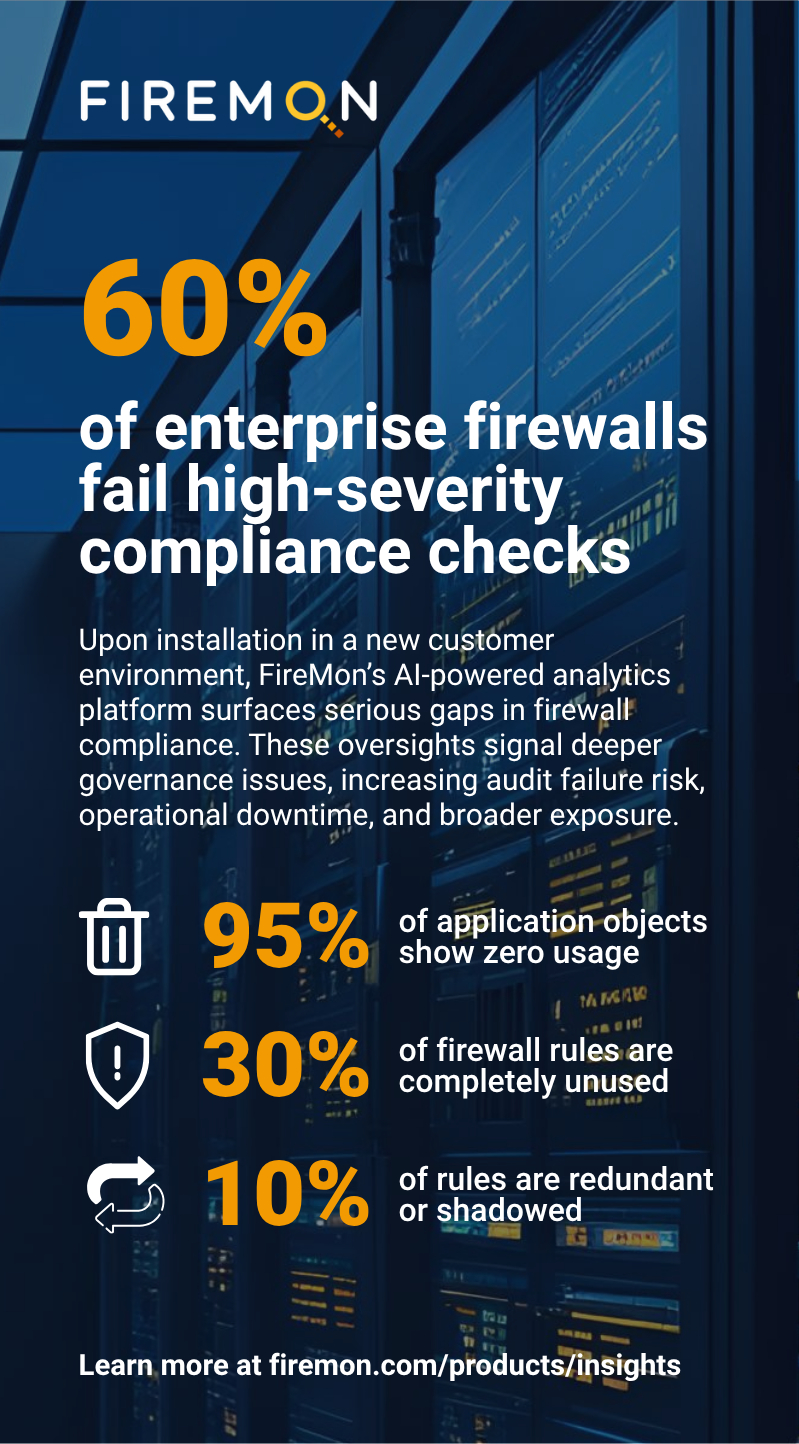 FIREMON

60%

of enterprise firewalls fail high-severity compliance checks

Upon installation in a new customer environment, FireMon's AI-powered analytics platform surfaces serious gaps in firewall compliance. These oversights signal deeper governance issues, increasing audit failure risk, operational downtime, and broader exposure.

95% of application objects show zero usage

30% of firewall rules are completely unused

10% of rules are redundant or shadowed

Learn more at firemon.com/products/insights