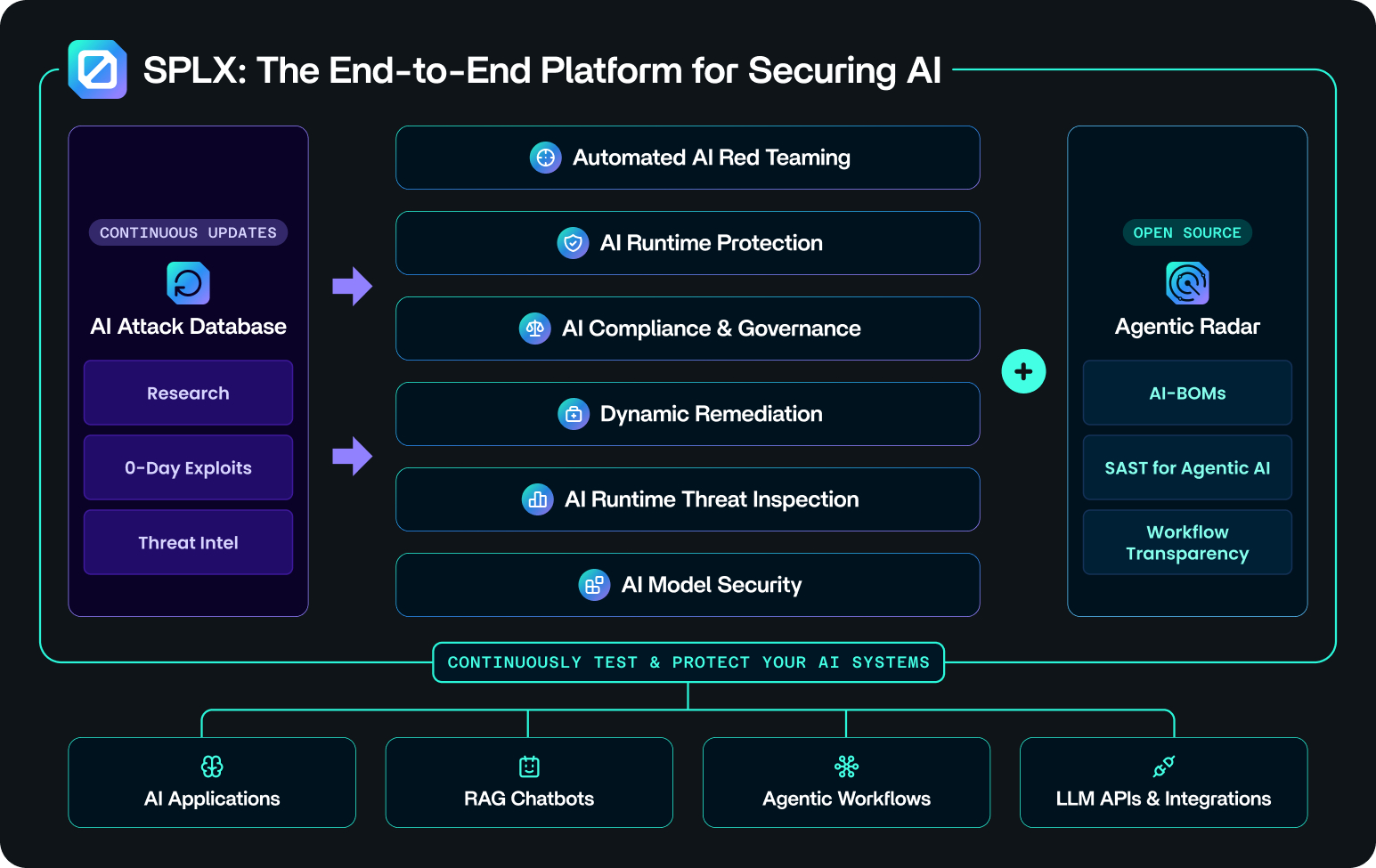 SPLX: The End-to-End Platform for Securing AI

CONTINUOUS UPDATES

AI Attack Database

Research

0-Day Exploits

Threat Intel

Automated AI Red Teaming

AI Runtime Protection

AI Compliance & Governance

Dynamic Remediation

AI Runtime Threat Inspection

AI Model Security

+

OPEN SOURCE

Agentic Radar

AI-BOMs

SAST for Agentic AI

Workflow Transparency

CONTINUOUSLY TEST & PROTECT YOUR AI SYSTEMS

AI Applications

RAG Chatbots

Agentic Workflows

LLM APIs & Integrations