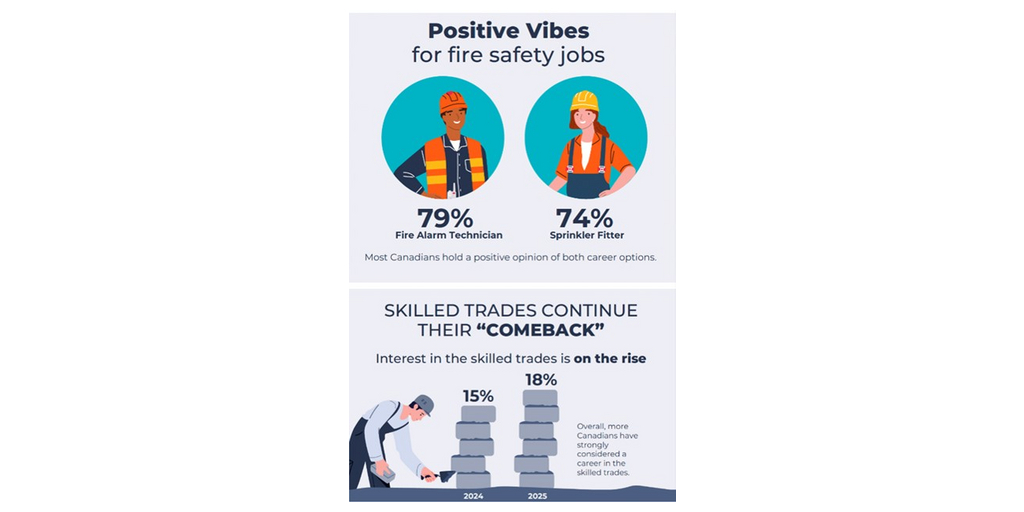 Positive Vibes
for fire safety jobs

79%
Fire Alarm Technician

74%
Sprinkler Fitter

Most Canadians hold a positive opinion of both career options.

SKILLED TRADES CONTINUE THEIR "COMEBACK"

Interest in the skilled trades is on the rise

15%

18%

Overall, more Canadians have strongly considered a career in the skilled trades.

2024

2025