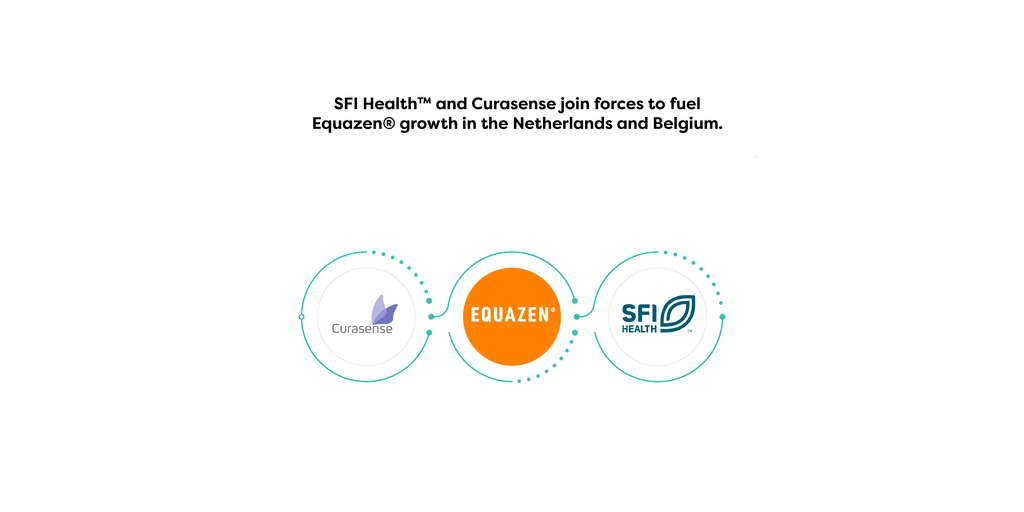 SFI Health™ and Curasense join forces to fuel Equazen® growth in the Netherlands and Belgium.

Curasense

EQUAZEN®

SFI HEALTH™