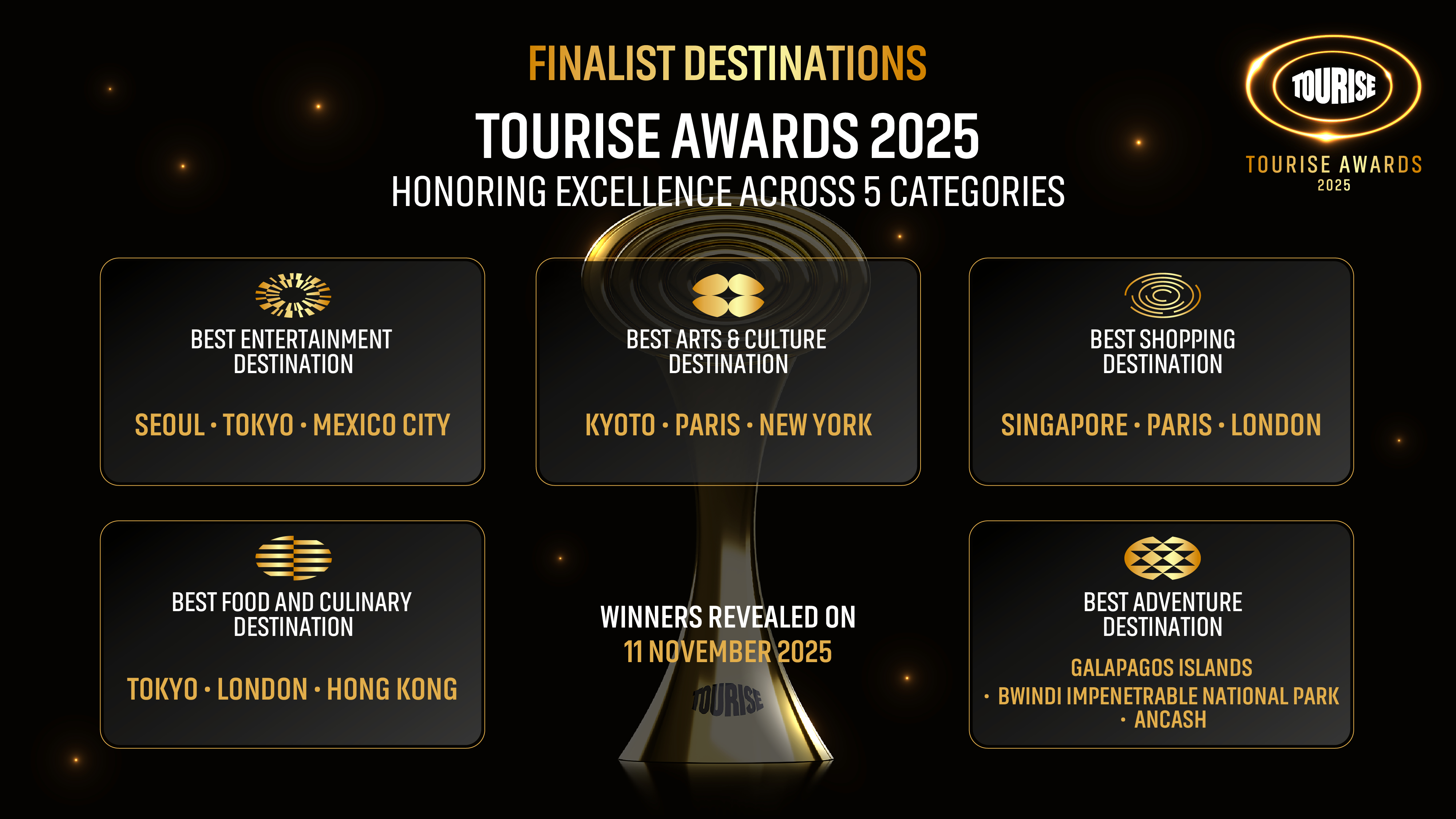 FINALIST DESTINATIONS

TOURISE AWARDS 2025

HONORING EXCELLENCE ACROSS 5 CATEGORIES

TOURISE

TOURISE AWARDS 2025

BEST ENTERTAINMENT DESTINATION

SEOUL · TOKYO · MEXICO CITY

BEST ARTS & CULTURE DESTINATION

KYOTO · PARIS · NEW YORK

BEST SHOPPING DESTINATION

SINGAPORE · PARIS · LONDON

BEST FOOD AND CULINARY DESTINATION

TOKYO · LONDON · HONG KONG

WINNERS REVEALED ON 11 NOVEMBER 2025

TOURISE

BEST ADVENTURE DESTINATION

GALAPAGOS ISLANDS · BWINDI IMPENETRABLE NATIONAL PARK · ANCASH