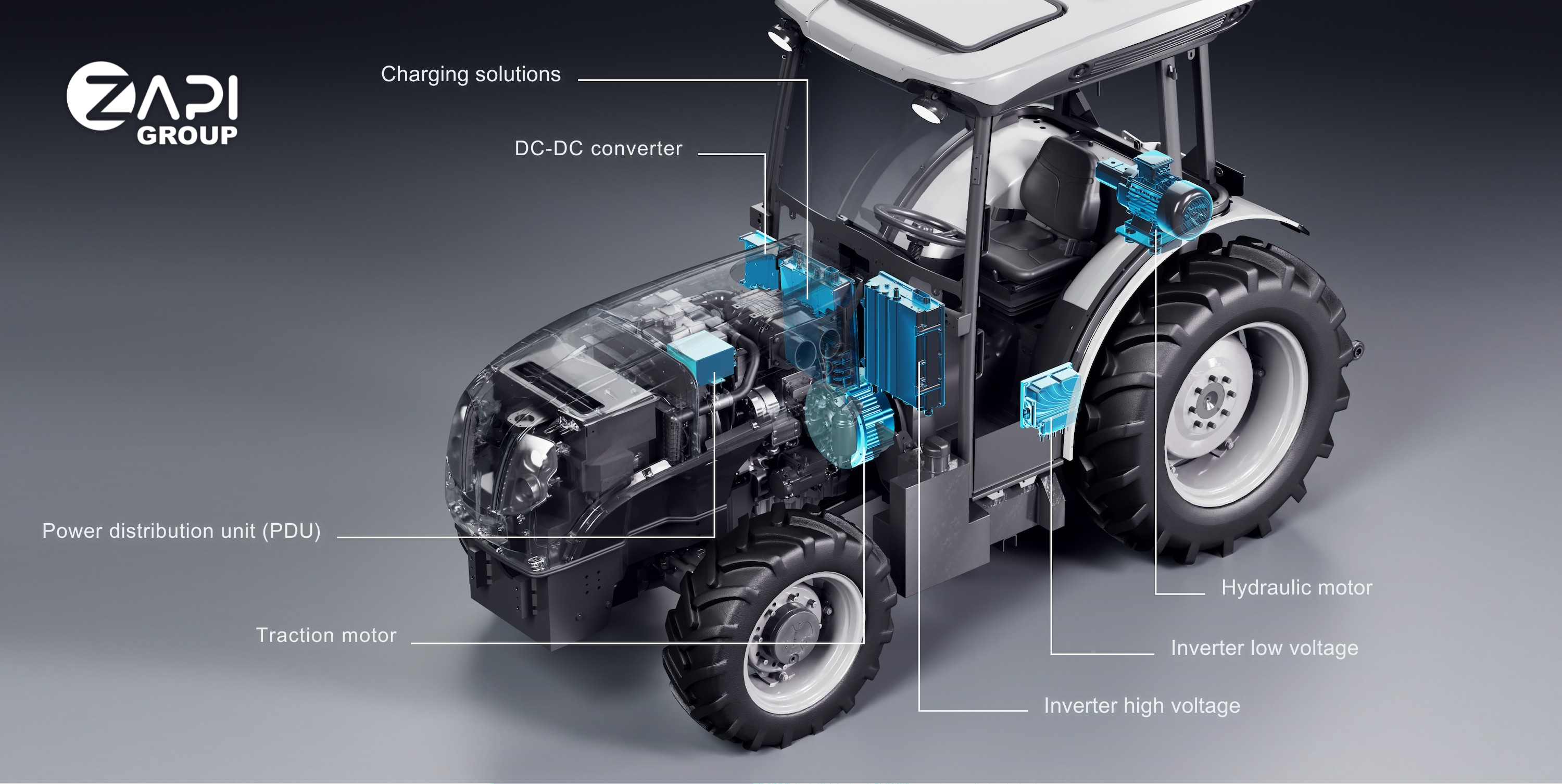 ZAPI GROUP

Charging solutions

DC-DC converter

Power distribution unit (PDU)

Traction motor

Hydraulic motor

Inverter low voltage

Inverter high voltage