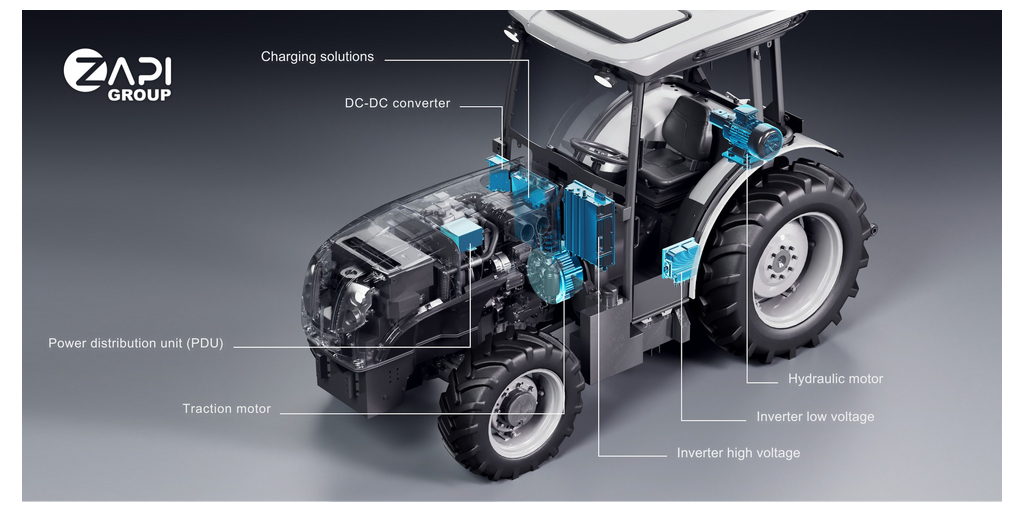 ZAPI GROUP

Charging solutions

DC-DC converter

Power distribution unit (PDU)

Traction motor

Hydraulic motor

Inverter low voltage

Inverter high voltage