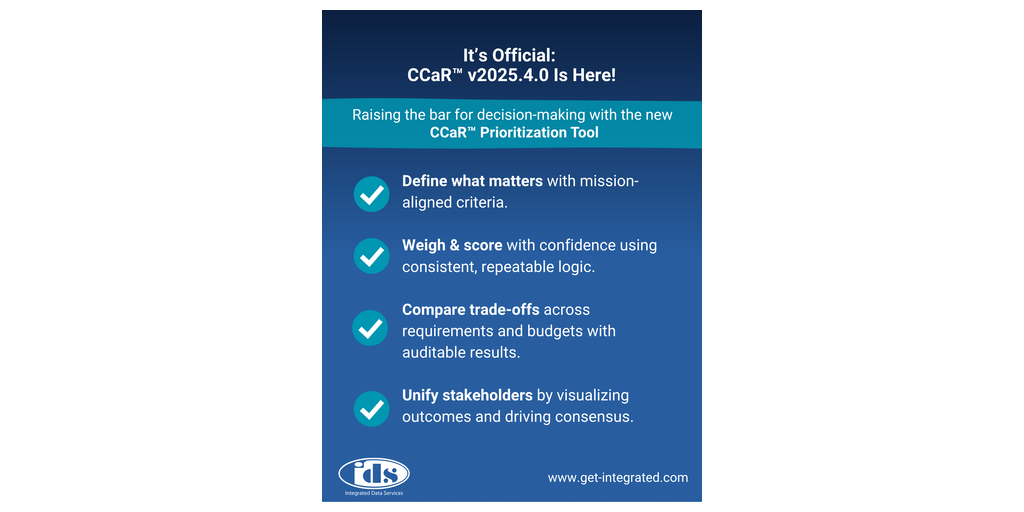 It's Official:
CCaR™ v2025.4.0 Is Here!

Raising the bar for decision-making with the new CCaR™ Prioritization Tool

Define what matters with mission-aligned criteria.

Weigh & score with confidence using consistent, repeatable logic.

Compare trade-offs across requirements and budgets with auditable results.

Unify stakeholders by visualizing outcomes and driving consensus.

ids
Integrated Data Services

www.get-integrated.com