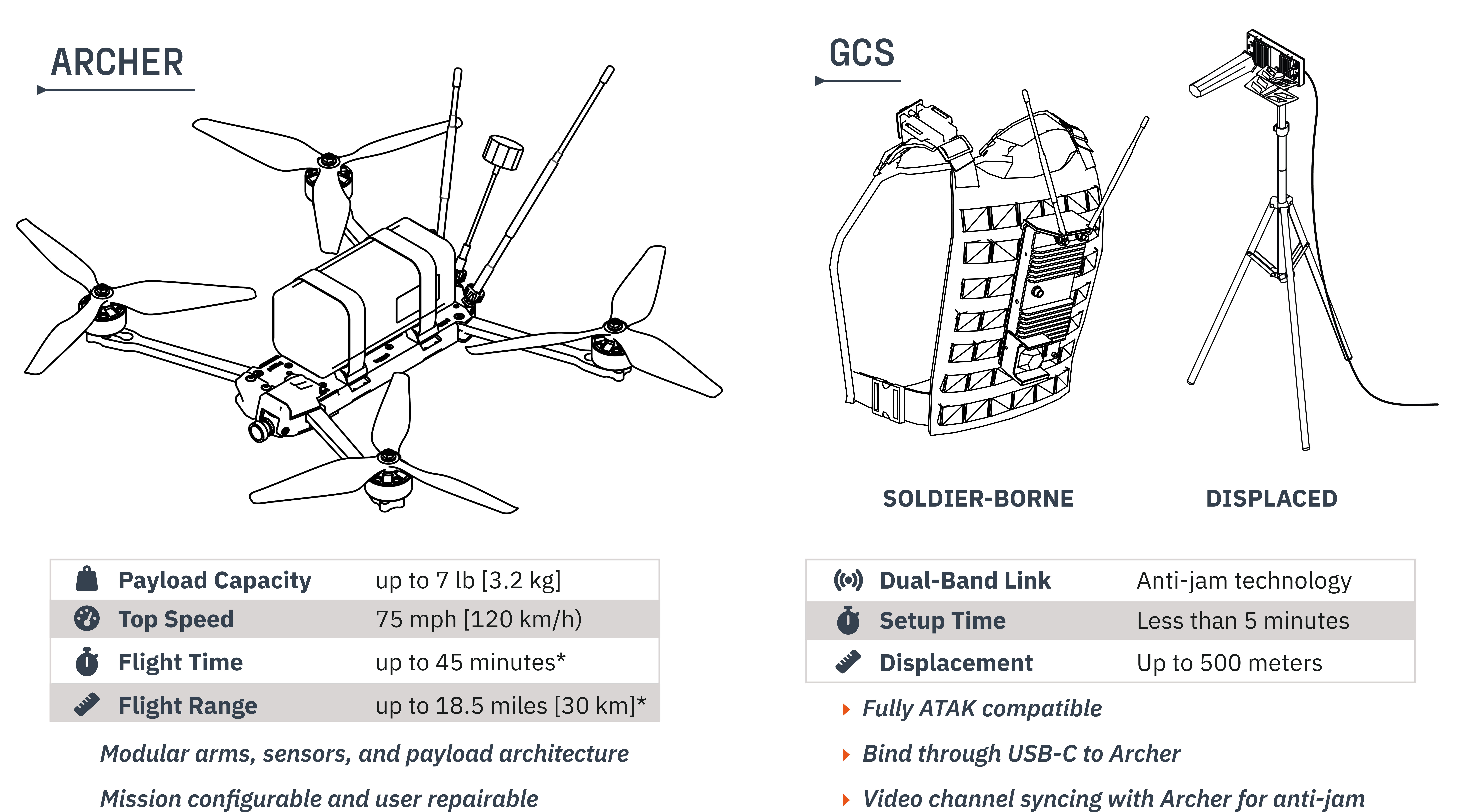 ARCHER

| Payload Capacity | up to 7 lb [3.2 kg] |
|---|---|
| Top Speed | 75 mph [120 km/h) |
| Flight Time | up to 45 minutes* |
| Flight Range | up to 18.5 miles [30 km]* |

Modular arms, sensors, and payload architecture

Mission configurable and user repairable

GCS

SOLDIER-BORNE

DISPLACED

| Dual-Band Link | Anti-jam technology |
|---|---|
| Setup Time | Less than 5 minutes |
| Displacement | Up to 500 meters |

Fully ATAK compatible

Bind through USB-C to Archer

Video channel syncing with Archer for anti-jam