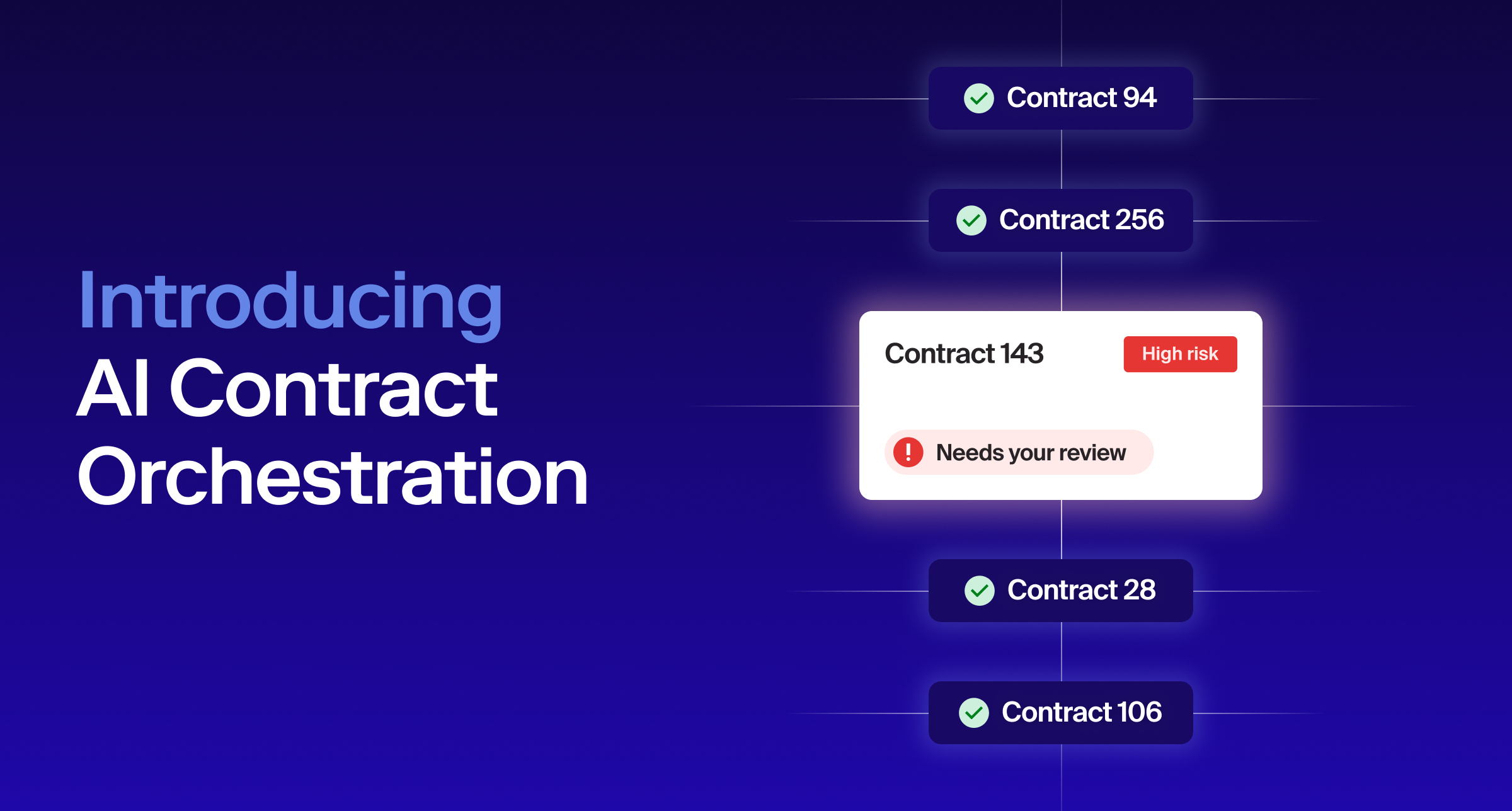 Introducing
AI Contract
Orchestration

Contract 94

Contract 256

Contract 143
High risk

Needs your review

Contract 28

Contract 106